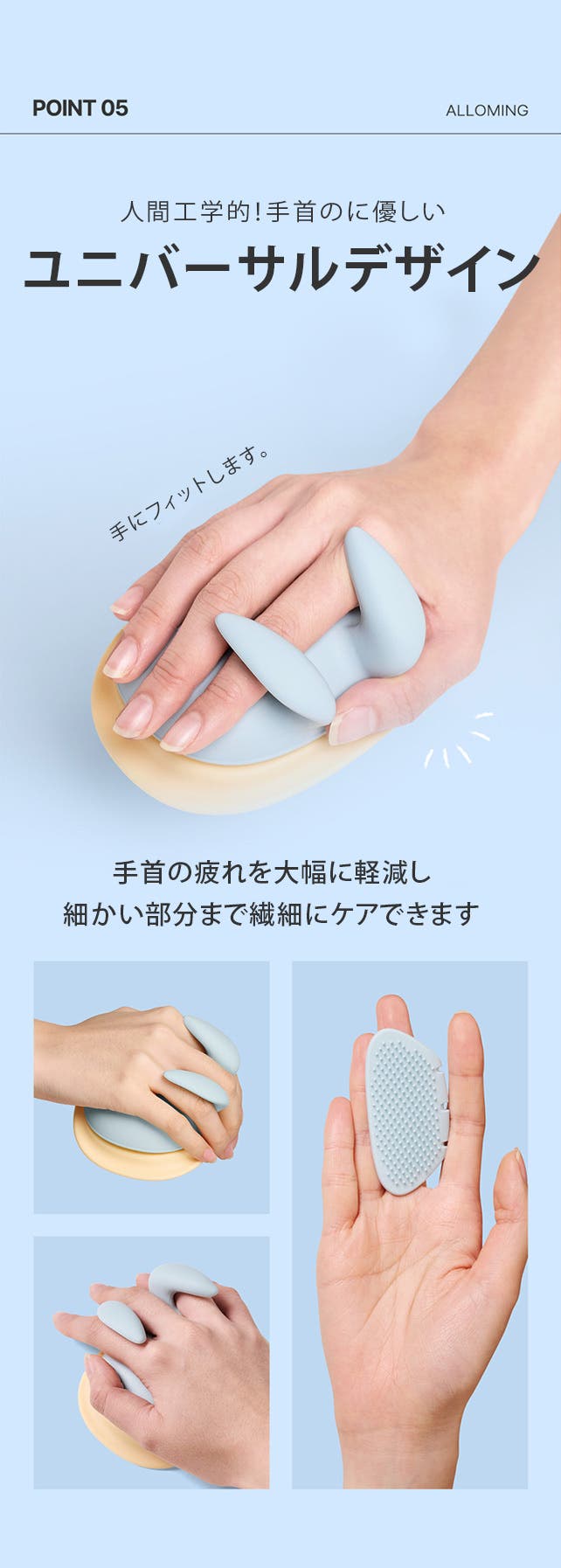 POINT 05

ALLOMING

人間工学的!手首のに優しい

ユニバーサルデザイン

手にフィットします。

手首の疲れを大幅に軽減し
細かい部分まで繊細にケアできます