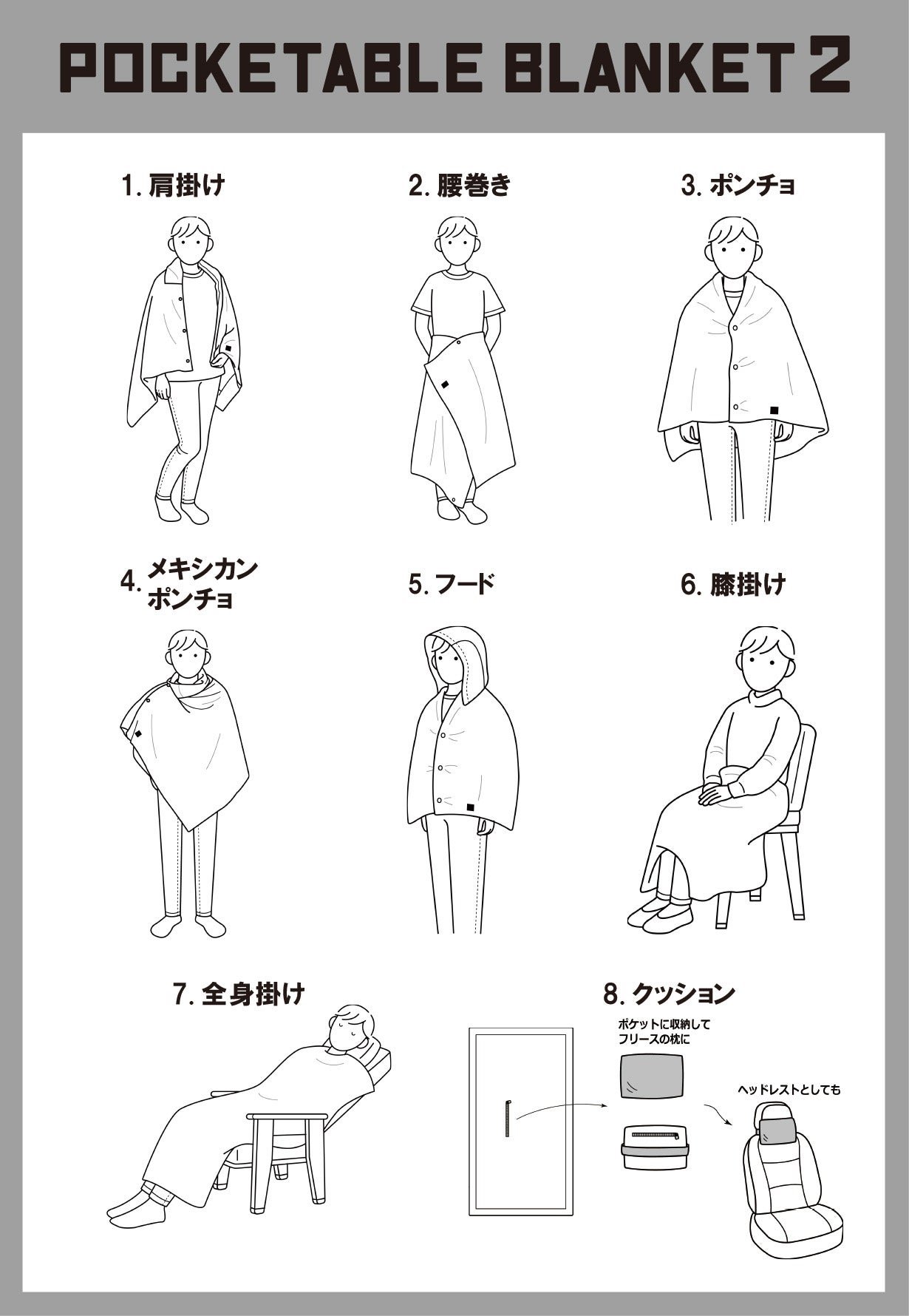 POCKETABLE BLANKET 2

1. 肩掛け

2. 腰巻き

3. ポンチョ

4. メキシカン ポンチョ

5. フード

6. 膝掛け

7. 全身掛け

8. クッション

ポケットに収納して フリースの枕に

ヘッドレストとしても