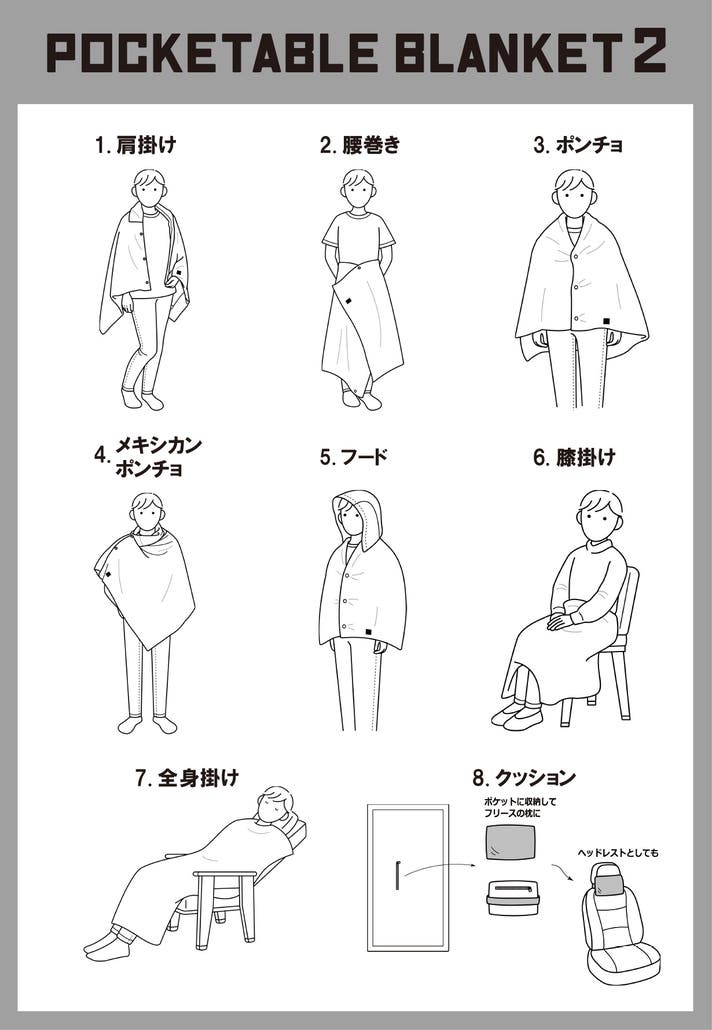 POCKETABLE BLANKET 2

1. 肩掛け

2. 腰巻き

3. ポンチョ

4. メキシカン ポンチョ

5. フード

6. 膝掛け

7. 全身掛け

8. クッション

ポケットに収納して フリースの枕に

ヘッドレストとしても