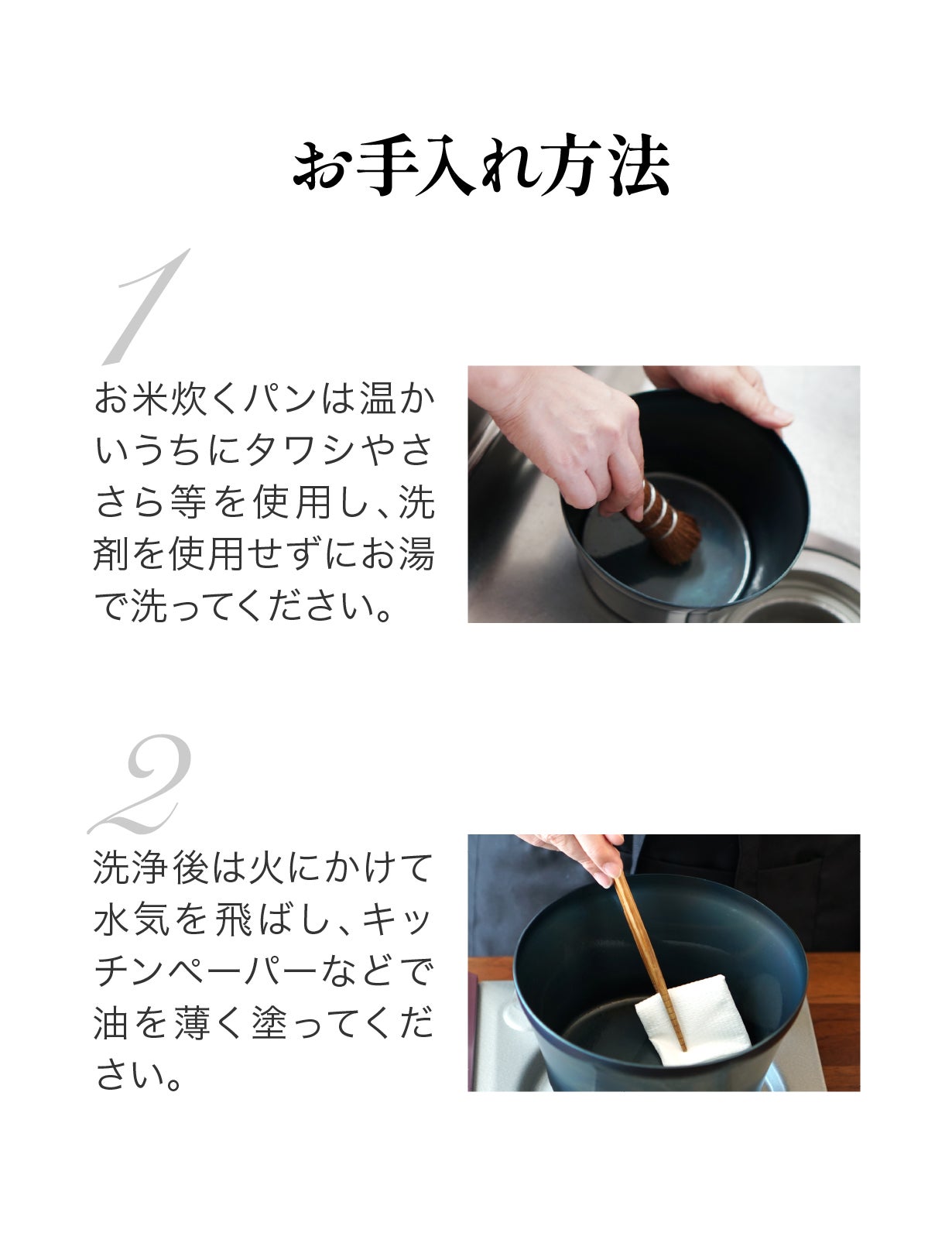 お手入れ方法

1

お米炊くパンは温かいうちにタワシやささら等を使用し、洗剤を使用せずにお湯で洗ってください。

2

洗浄後は火にかけて水気を飛ばし、キッチンペーパーなどで油を薄く塗ってください。