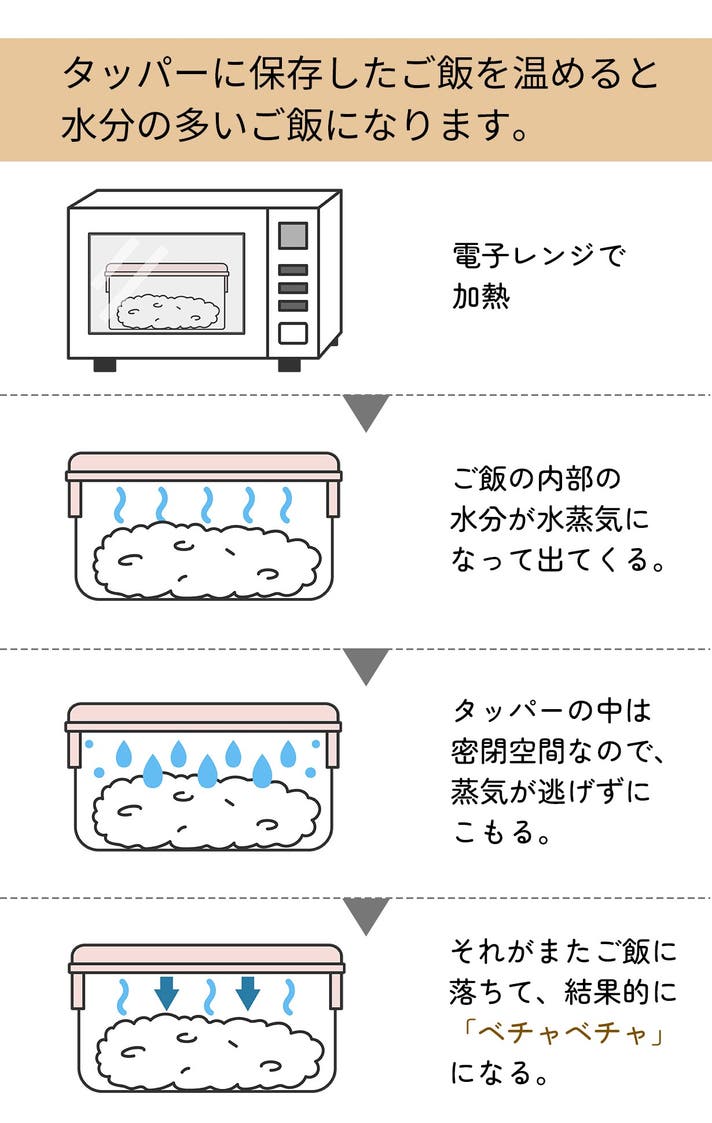 タッパーに保存したご飯を温めると水分の多いご飯になります。

電子レンジで加熱

ご飯の内部の水分が水蒸気になって出てくる。

タッパーの中は密閉空間なので、蒸気が逃げずにこもる。

それがまたご飯に落ちて、結果的に「ベチャベチャ」になる。