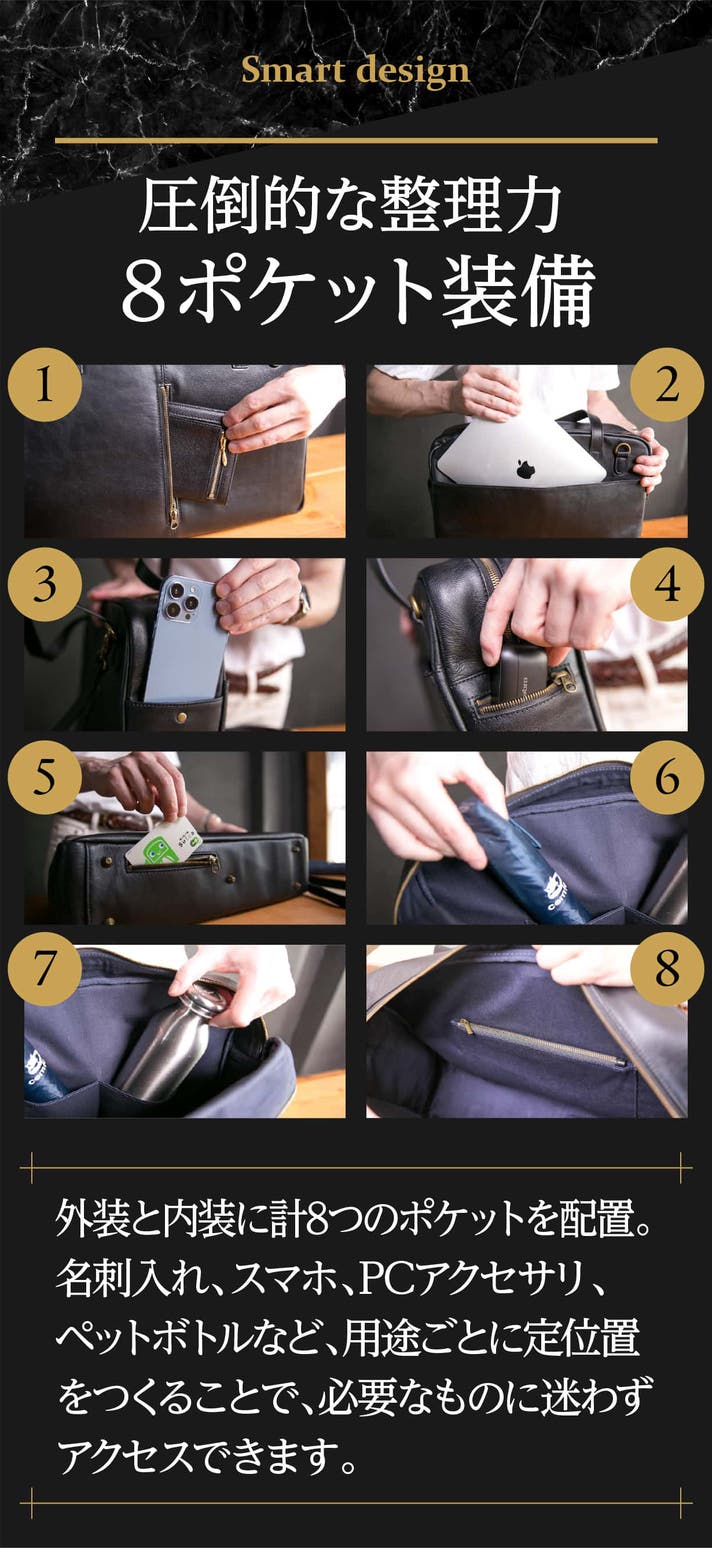 Smart design

圧倒的な整理力
８ポケット装備

1

2

3

4

5

6

7

8

外装と内装に計8つのポケットを配置。名刺入れ、スマホ、PCアクセサリ、ペットボトルなど、用途ごとに定位置をつくることで、必要なものに迷わずアクセスできます。