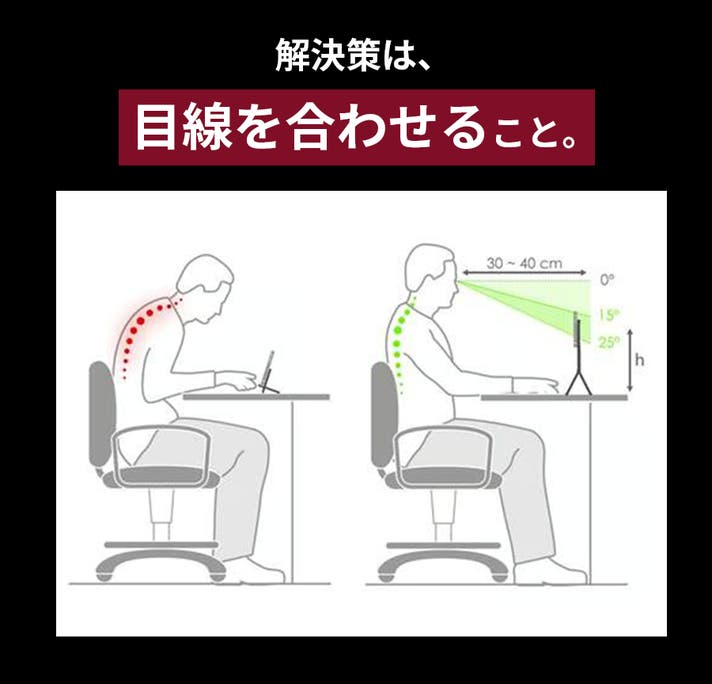 解決策は、

目線を合わせること。

30 ~ 40 cm

0°

15°

25°

h