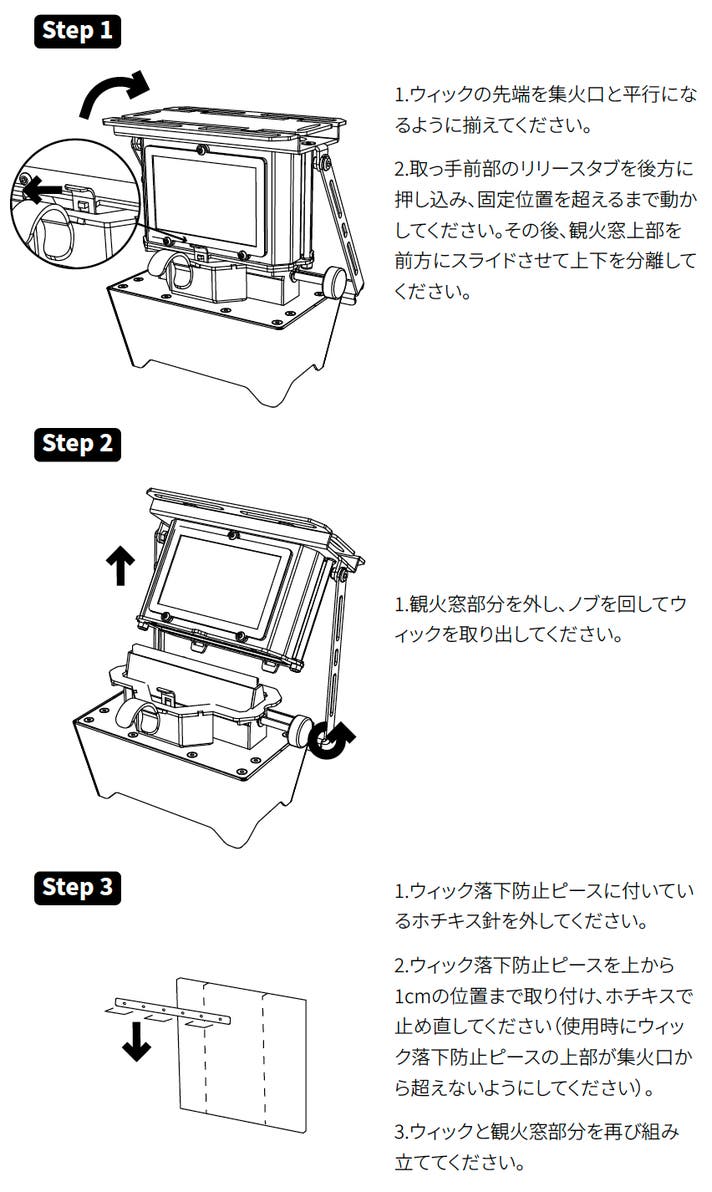 Step 1

1.ウィックの先端を集火口と平行になるように揃えてください。

2.取っ手前部のリリースタブを後方に押し込み、固定位置を超えるまで動かしてください。その後、観火窓上部を前方にスライドさせて上下を分離してください。

Step 2

1.観火窓部分を外し、ノブを回してウィックを取り出してください。

Step 3

1.ウィック落下防止ピースに付いているホチキス針を外してください。

2.ウィック落下防止ピースを上から1cmの位置まで取り付け、ホチキスで止め直してください（使用時にウィック落下防止ピースの上部が集火口から超えないようにしてください）。

3.ウィックと観火窓部分を再び組み立ててください。