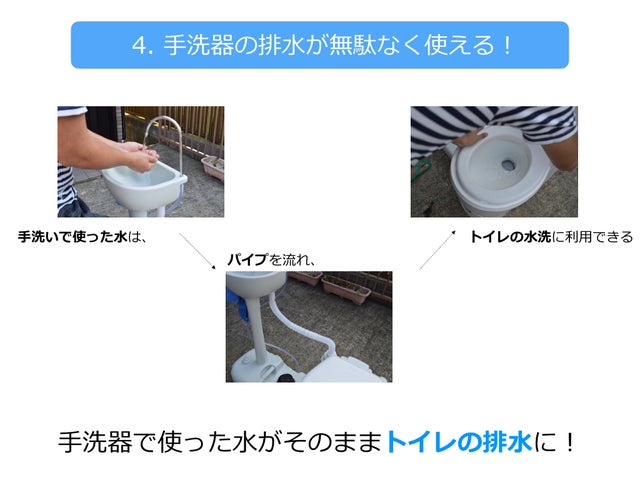 4. 手洗器の排水が無駄なく使える！

手洗いで使った水は、

パイプを流れ、

トイレの水洗に利用できる

手洗器で使った水がそのままトイレの排水に！