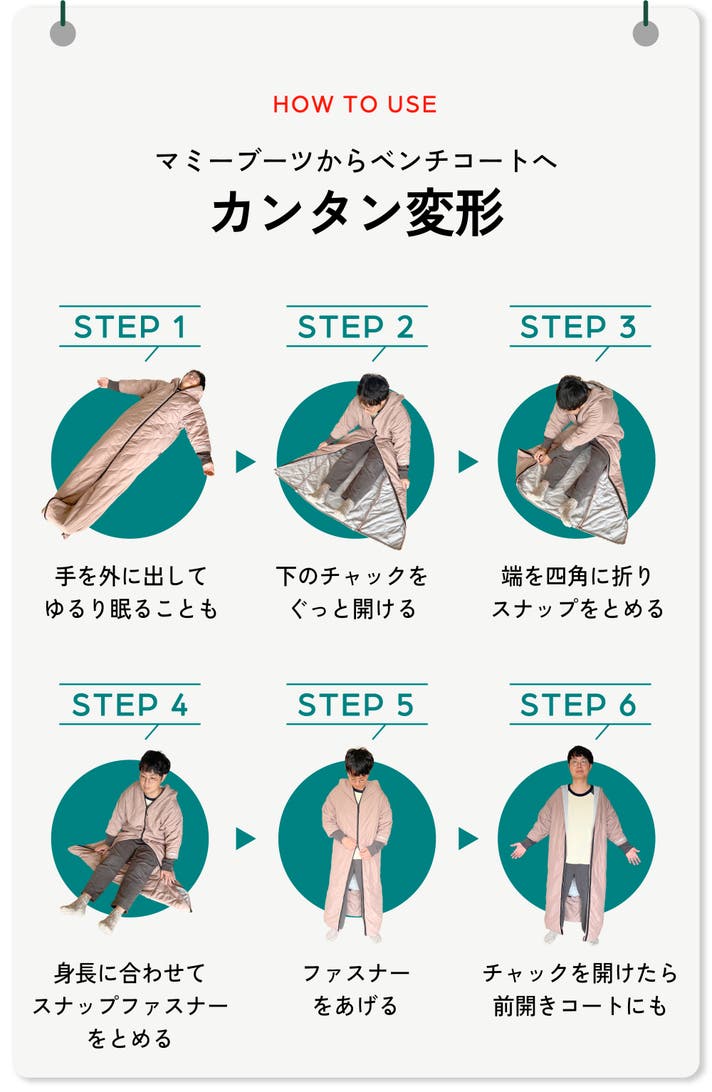 HOW TO USE

マミーブーツからベンチコートへ
カンタン変形

STEP 1

手を外に出して
ゆるり眠ることも

STEP 2

下のチャックを
ぐっと開ける

STEP 3

端を四角に折り
スナップをとめる

STEP 4

身長に合わせて
スナップファスナー
をとめる

STEP 5

ファスナー
をあげる

STEP 6

チャックを開けたら
前開きコートにも