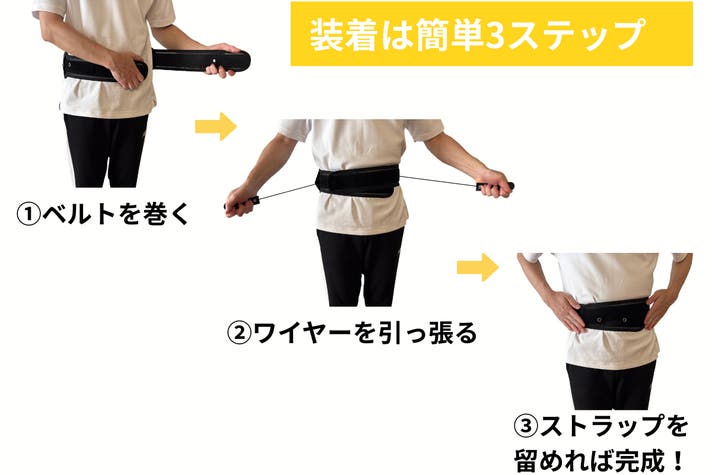 装着は簡単3ステップ

①ベルトを巻く

②ワイヤーを引っ張る

③ストラップを留めれば完成！