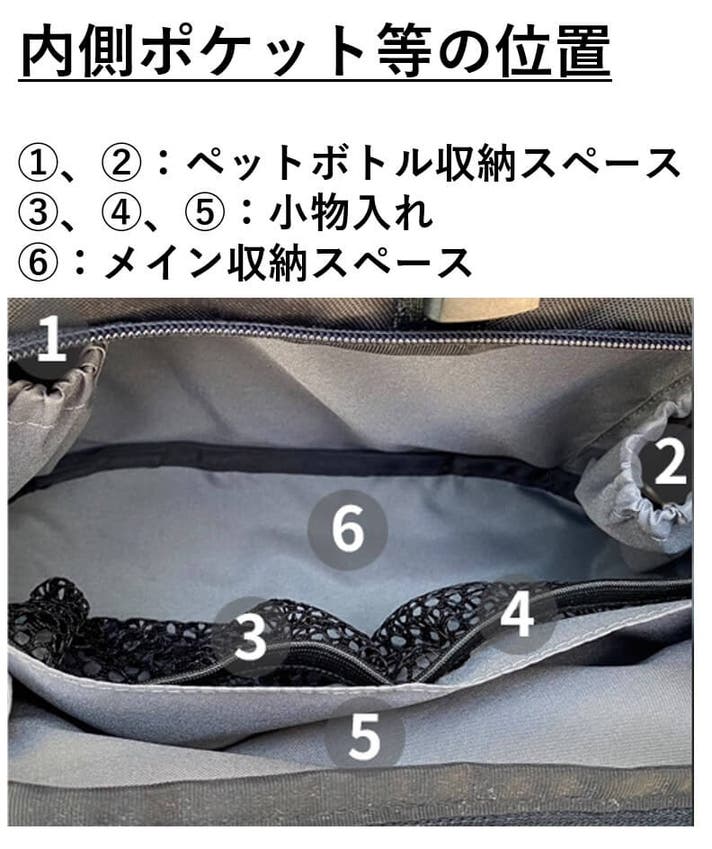 内側ポケット等の位置

①、②：ペットボトル収納スペース
③、④、⑤：小物入れ
⑥：メイン収納スペース

1
2
6
3
4
5