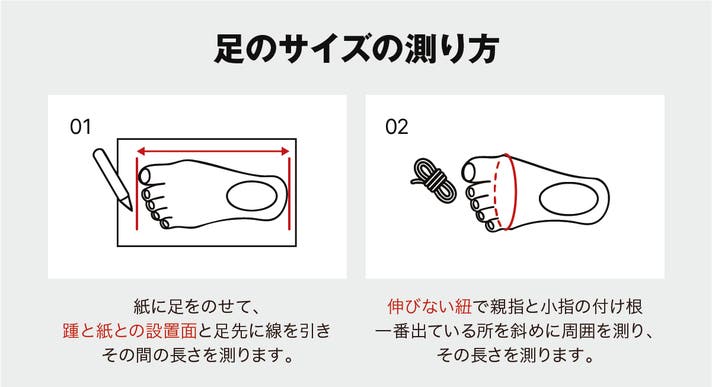 足のサイズの測り方

01

紙に足をのせて、
踵と紙との設置面と足先に線を引き
その間の長さを測ります。

02

伸びない紐で親指と小指の付け根
一番出ている所を斜めに周囲を測り、
その長さを測ります。