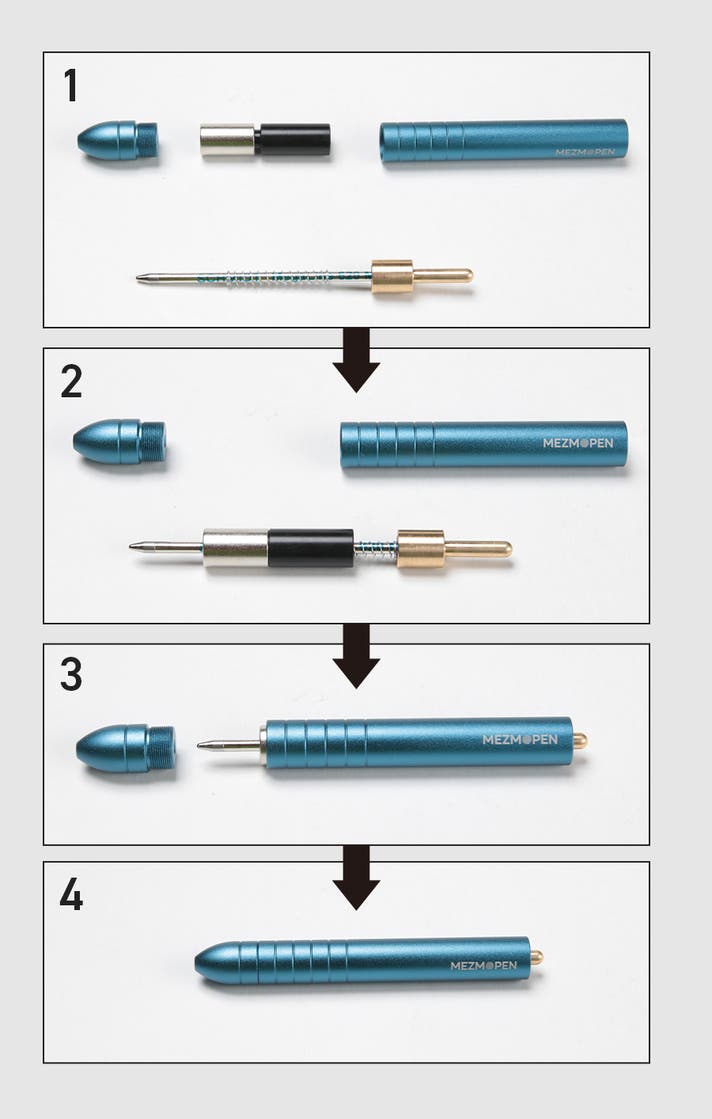 1

MEZMOPEN

2

MEZMOPEN

3

MEZMOPEN

4

MEZMOPEN