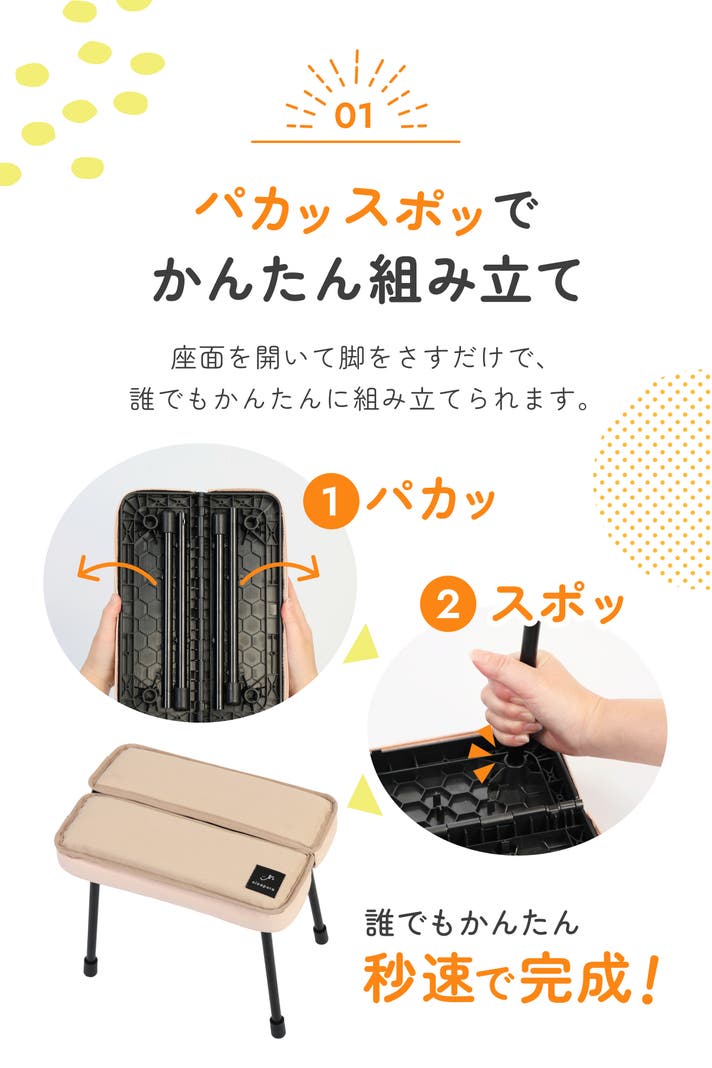 01

パカッスポッで
かんたん組み立て

座面を開いて脚をさすだけで、
誰でもかんたんに組み立てられます。

1 パカッ

2 スポッ

誰でもかんたん
秒速で完成！