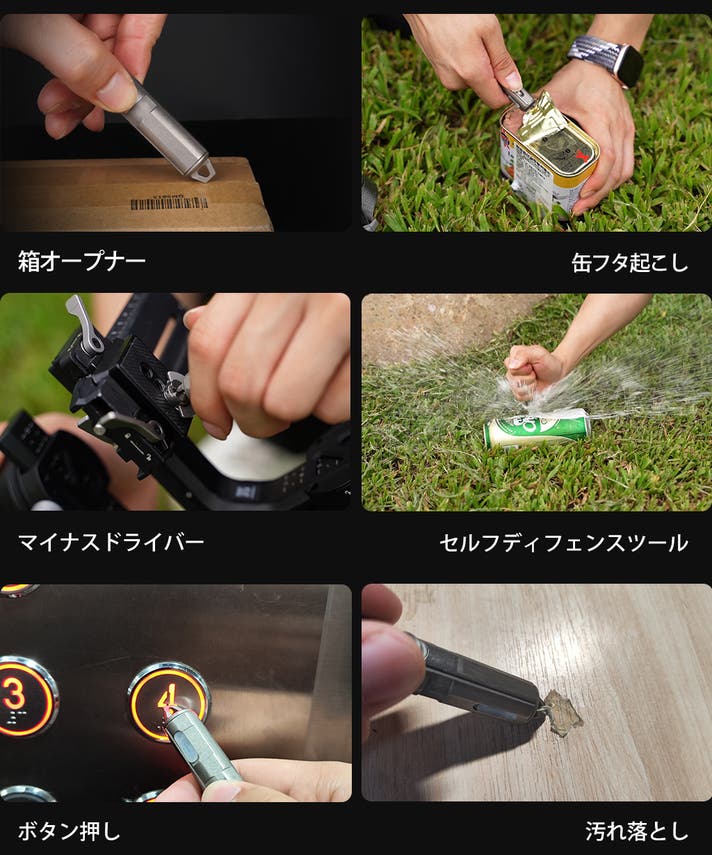 箱オープナー

缶フタ起こし

マイナスドライバー

セルフディフェンスツール

3

4

ボタン押し

汚れ落とし