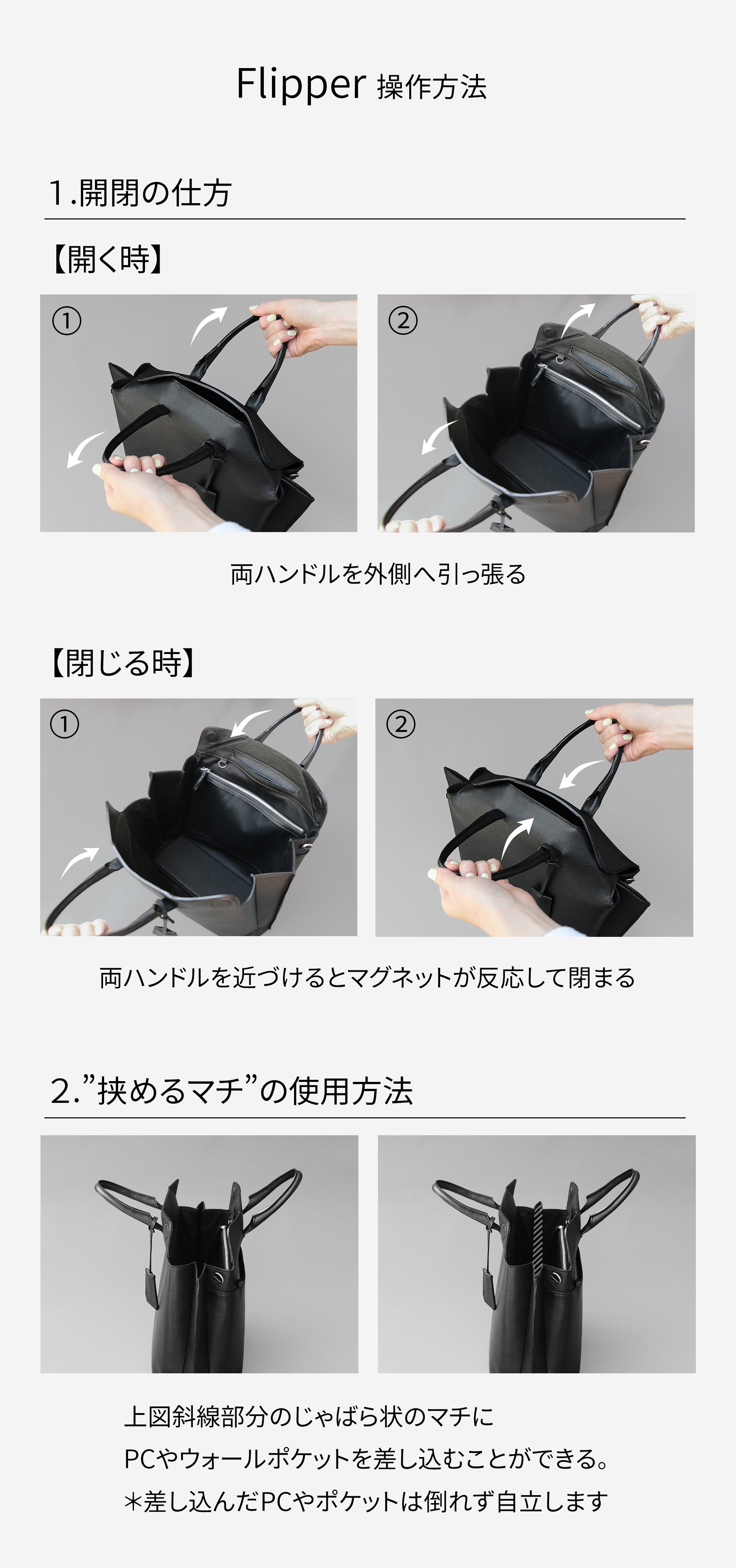 Flipper 操作方法

1.開閉の仕方

【開く時】

①

②

両ハンドルを外側へ引っ張る

【閉じる時】

①

②

両ハンドルを近づけるとマグネットが反応して閉まる

2.”挟めるマチ”の使用方法

上図斜線部分のじゃばら状のマチに
PCやウォールポケットを差し込むことができる。
＊差し込んだPCやポケットは倒れず自立します