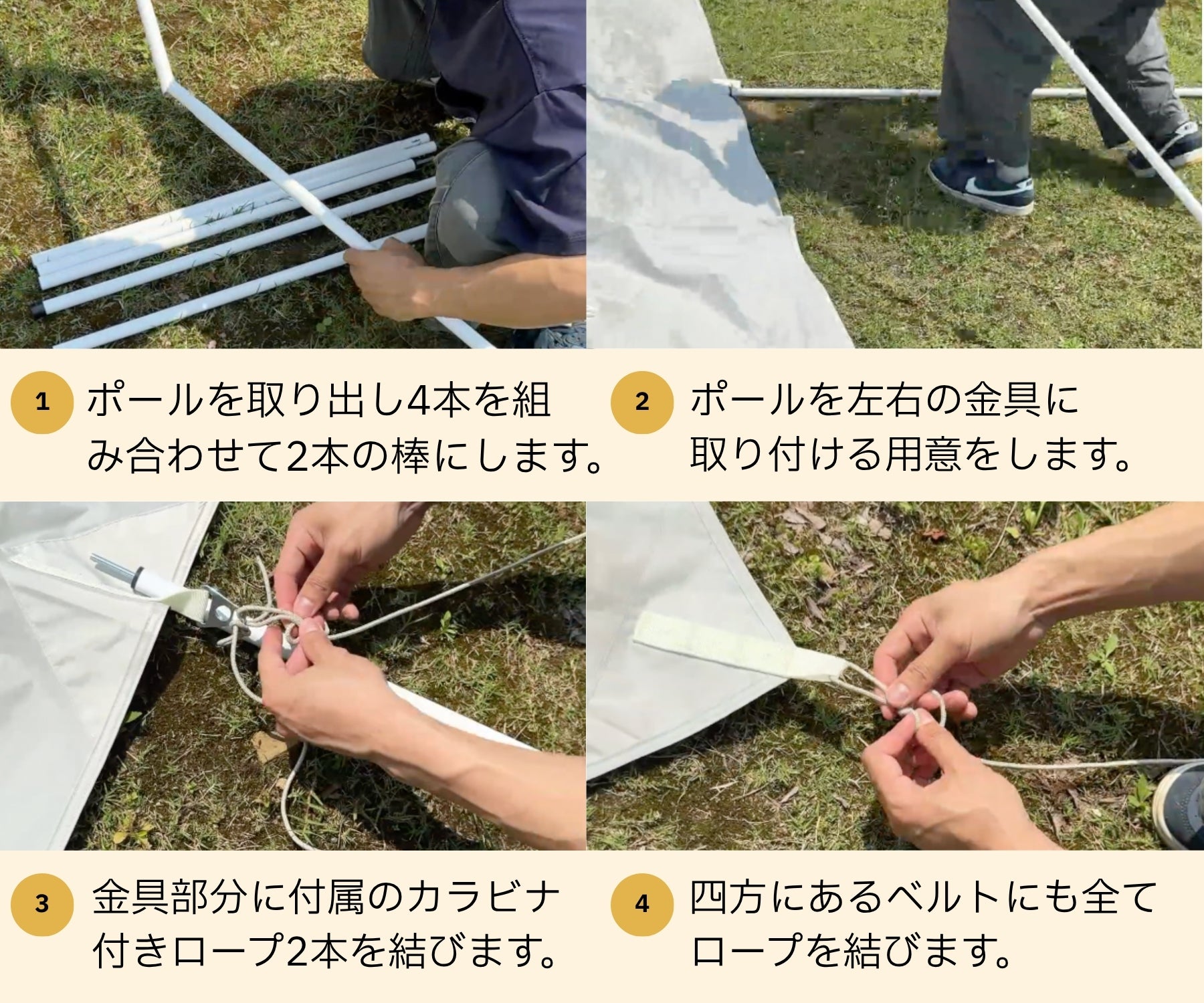 1 ポールを取り出し4本を組み合わせて2本の棒にします。

2 ポールを左右の金具に取り付ける用意をします。

3 金具部分に付属のカラビナ付きロープ2本を結びます。

4 四方にあるベルトにも全てロープを結びます。