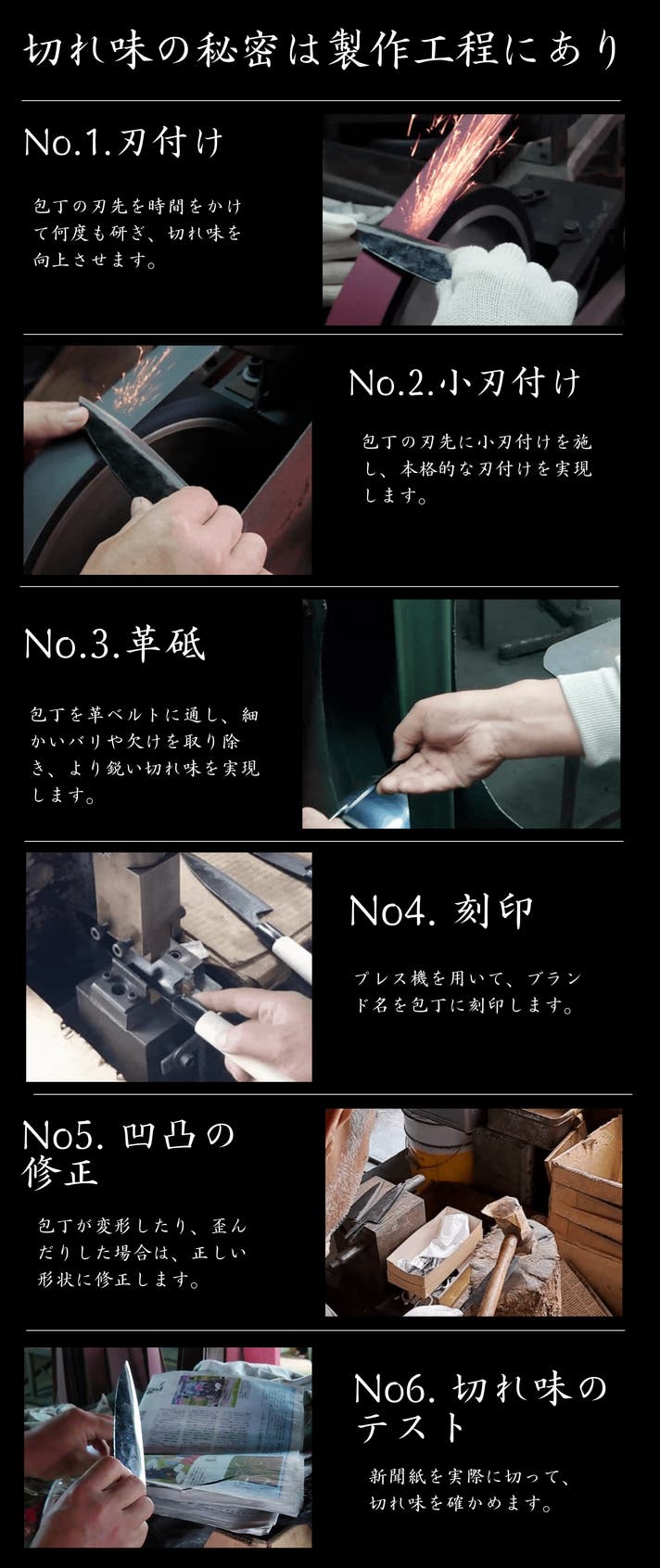 切れ味の秘密は製作工程にあり

No.1.刃付け

包丁の刃先を時間をかけて何度も研ぎ、切れ味を向上させます。

No.2.小刃付け

包丁の刃先に小刃付けを施し、本格的な刃付けを実現します。

No.3.革砥

包丁を革ベルトに通し、細かいバリや欠けを取り除き、より鋭い切れ味を実現します。

No4. 刻印

プレス機を用いて、ブランド名を包丁に刻印します。

No5. 凹凸の修正

包丁が変形したり、歪んだりした場合は、正しい形状に修正します。

No6. 切れ味のテスト

新聞紙を実際に切って、切れ味を確かめます。