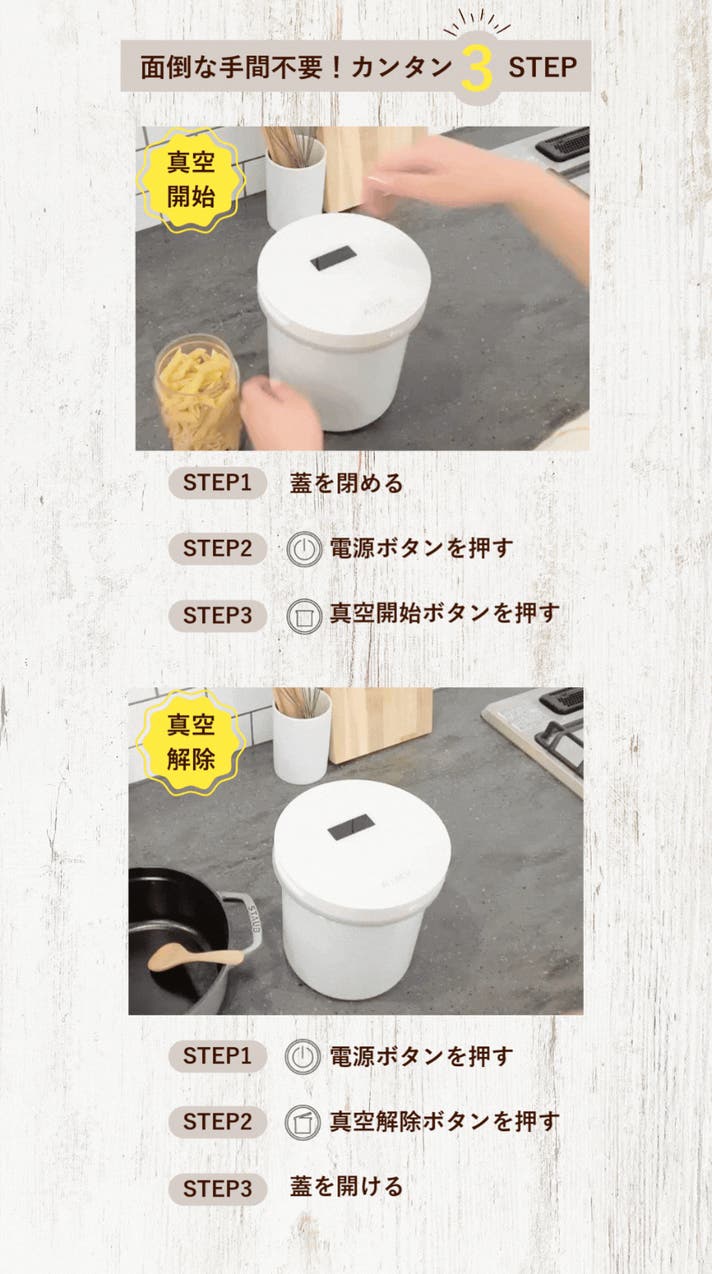 面倒な手間不要！カンタン 3 STEP

真空開始

STEP1 蓋を閉める

STEP2 電源ボタンを押す

STEP3 真空開始ボタンを押す

真空解除

STAUB

STEP1 電源ボタンを押す

STEP2 真空解除ボタンを押す

STEP3 蓋を開ける