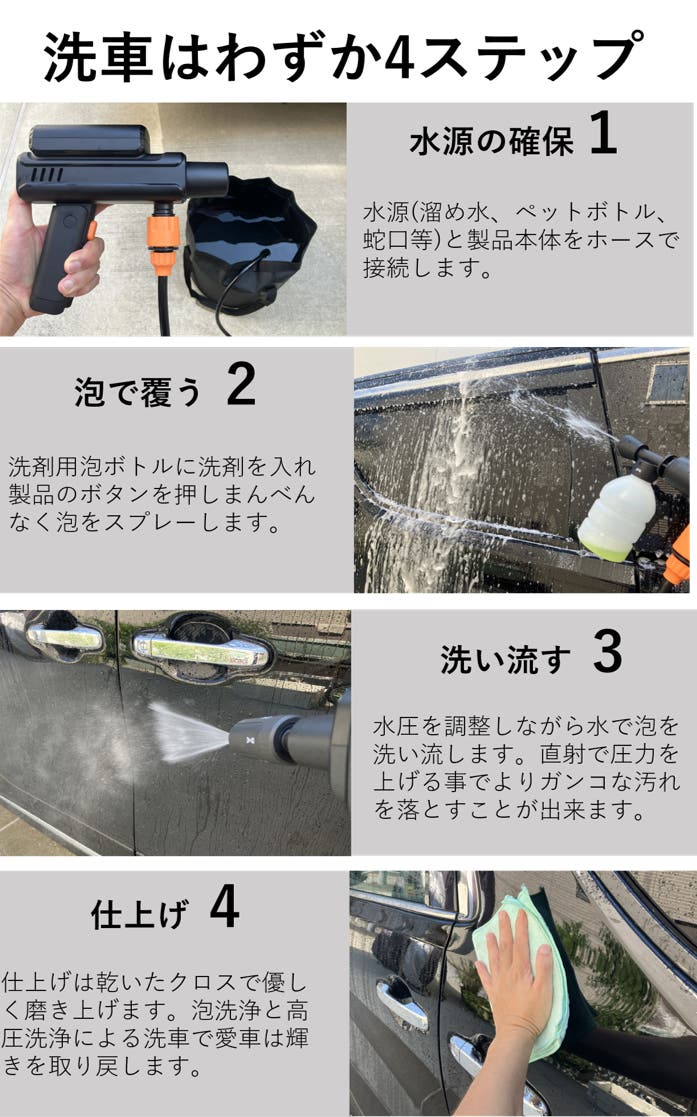 洗車はわずか4ステップ

水源の確保 1

水源(溜め水、ペットボトル、蛇口等)と製品本体をホースで接続します。

泡で覆う 2

洗剤用泡ボトルに洗剤を入れ製品のボタンを押しまんべんなく泡をスプレーします。

洗い流す 3

水圧を調整しながら水で泡を洗い流します。直射で圧力を上げる事でよりガンコな汚れを落とすことが出来ます。

仕上げ 4

仕上げは乾いたクロスで優しく磨き上げます。泡洗浄と高圧洗浄による洗車で愛車は輝きを取り戻します。