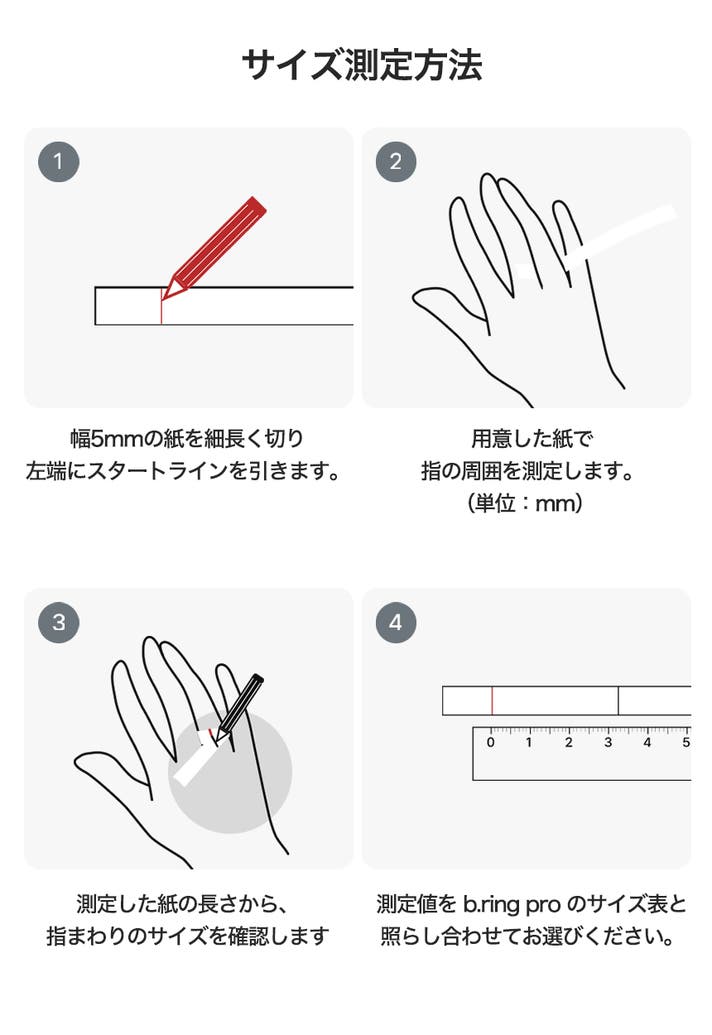 サイズ測定方法

1

幅5mmの紙を細長く切り
左端にスタートラインを引きます。

2

用意した紙で
指の周囲を測定します。
（単位：mm）

3

測定した紙の長さから、
指まわりのサイズを確認します

4

0 1 2 3 4 5

測定値を b.ring pro のサイズ表と
照らし合わせてお選びください。