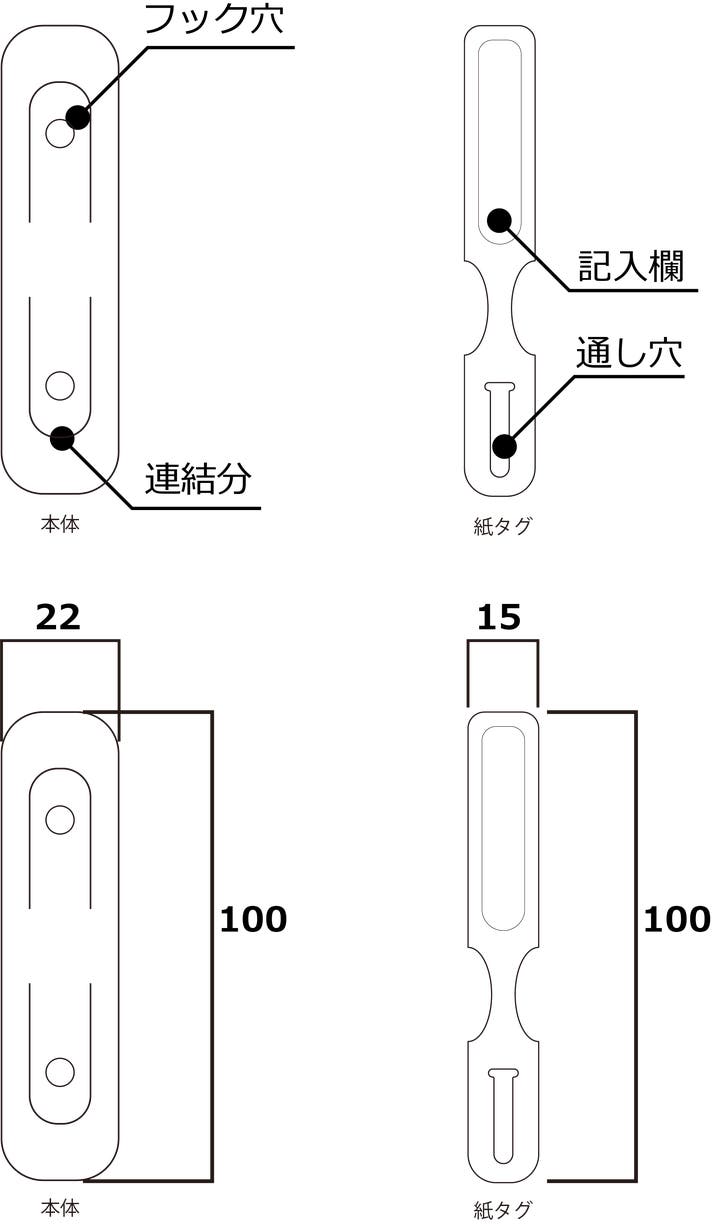 フック穴

連結分

本体

記入欄

通し穴

紙タグ

22

100

本体

15

100

紙タグ