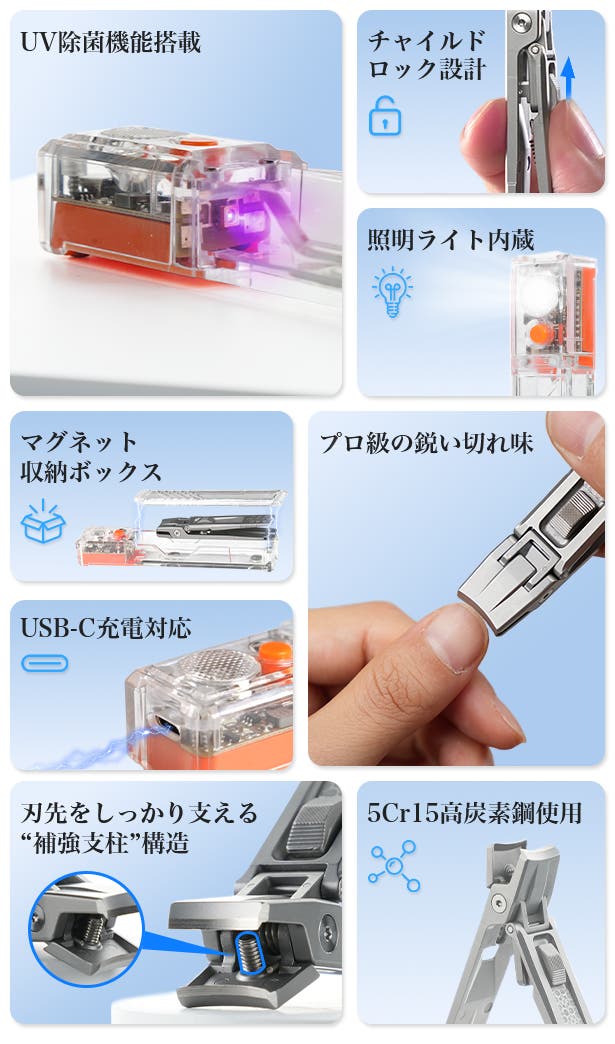 UV除菌機能搭載

チャイルドロック設計

照明ライト内蔵

マグネット収納ボックス

プロ級の鋭い切れ味

USB-C充電対応

刃先をしっかり支える“補強支柱”構造

5Cr15高炭素鋼使用