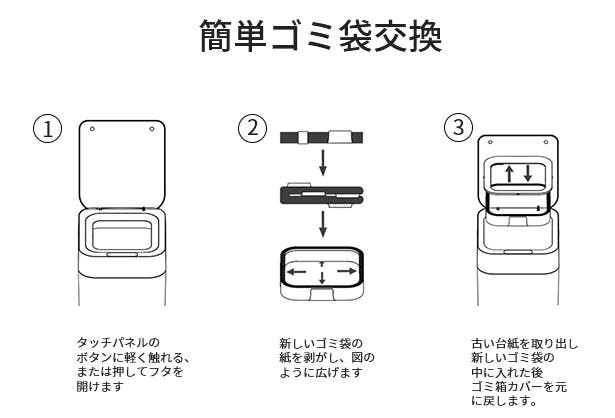 簡単ゴミ袋交換

①

タッチパネルのボタンに軽く触れる、または押してフタを開けます

②

新しいゴミ袋の紙を剥がし、図のように広げます

③

古い台紙を取り出し新しいゴミ袋の中に入れた後ゴミ箱カバーを元に戻します。