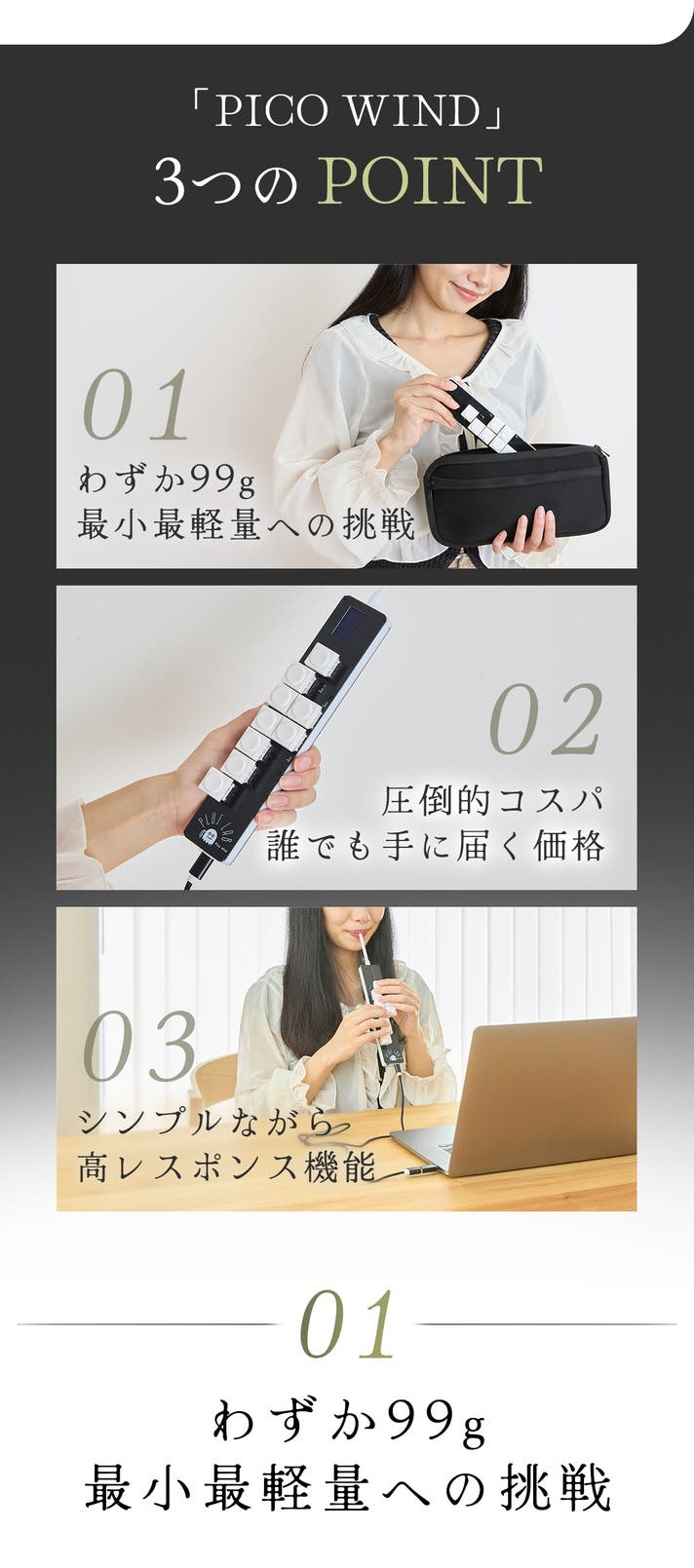 「PICO WIND」
3つの POINT

01
わずか99g
最小最軽量への挑戦

02
圧倒的コスパ
誰でも手に届く価格

03
シンプルながら
高レスポンス機能

01

わずか99g
最小最軽量への挑戦