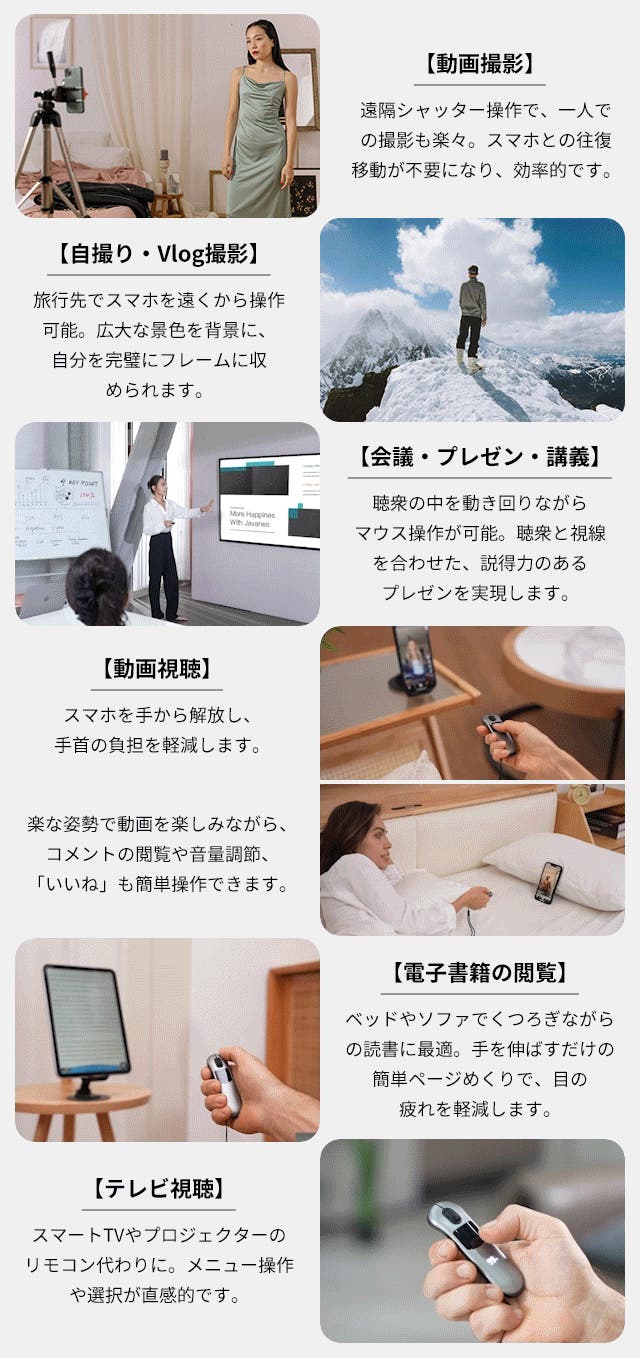 【動画撮影】

遠隔シャッター操作で、一人での撮影も楽々。スマホとの往復移動が不要になり、効率的です。

【自撮り・Vlog撮影】

旅行先でスマホを遠くから操作可能。広大な景色を背景に、自分を完璧にフレームに収められます。

KEY POINT

More Happines With Javanes

【会議・プレゼン・講義】

聴衆の中を動き回りながらマウス操作が可能。聴衆と視線を合わせた、説得力のあるプレゼンを実現します。

【動画視聴】

スマホを手から解放し、手首の負担を軽減します。

楽な姿勢で動画を楽しみながら、コメントの閲覧や音量調節、「いいね」も簡単操作できます。

【電子書籍の閲覧】

ベッドやソファでくつろぎながらの読書に最適。手を伸ばすだけの簡単ページめくりで、目の疲れを軽減します。

【テレビ視聴】

スマートTVやプロジェクターのリモコン代わりに。メニュー操作や選択が直感的です。