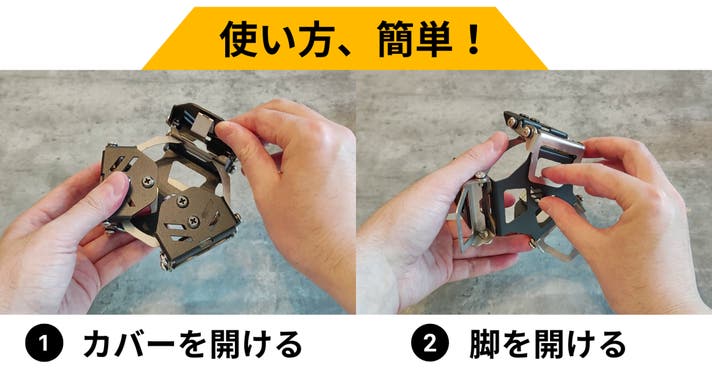 使い方、簡単！

1 カバーを開ける

2 脚を開ける