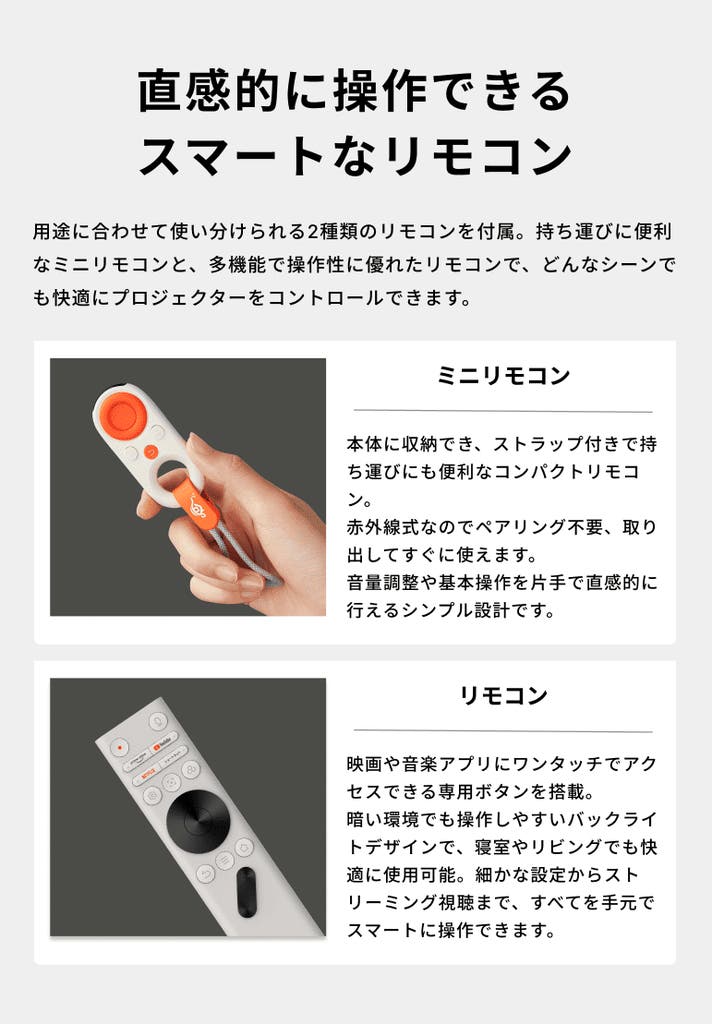 直感的に操作できる
スマートなリモコン

用途に合わせて使い分けられる2種類のリモコンを付属。持ち運びに便利なミニリモコンと、多機能で操作性に優れたリモコンで、どんなシーンでも快適にプロジェクターをコントロールできます。

ミニリモコン

本体に収納でき、ストラップ付きで持ち運びにも便利なコンパクトリモコン。
赤外線式なのでペアリング不要、取り出してすぐに使えます。
音量調整や基本操作を片手で直感的に行えるシンプル設計です。

リモコン

映画や音楽アプリにワンタッチでアクセスできる専用ボタンを搭載。
暗い環境でも操作しやすいバックライトデザインで、寝室やリビングでも快適に使用可能。細かな設定からストリーミング視聴まで、すべてを手元でスマートに操作できます。