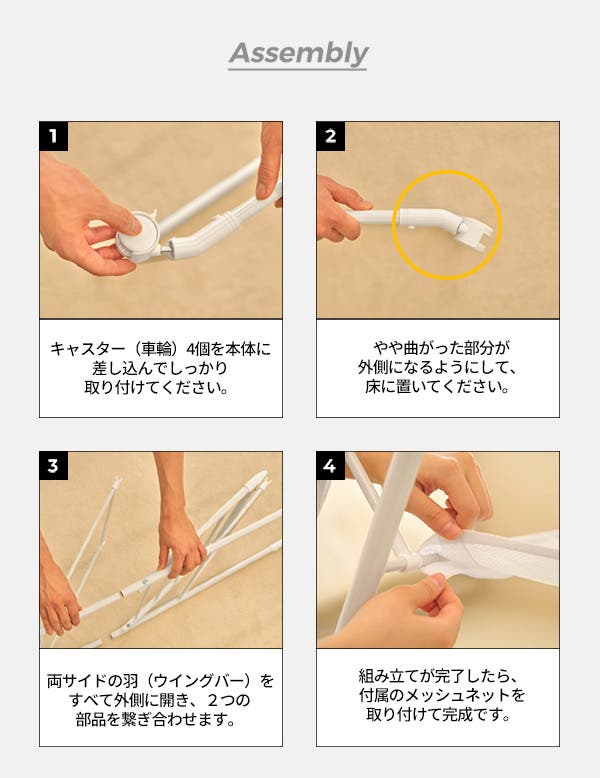 Assembly

1

キャスター（車輪）4個を本体に差し込んでしっかり取り付けてください。

2

やや曲がった部分が外側になるようにして、床に置いてください。

3

両サイドの羽（ウイングバー）をすべて外側に開き、２つの部品を繋ぎ合わせます。

4

組み立てが完了したら、付属のメッシュネットを取り付けて完成です。