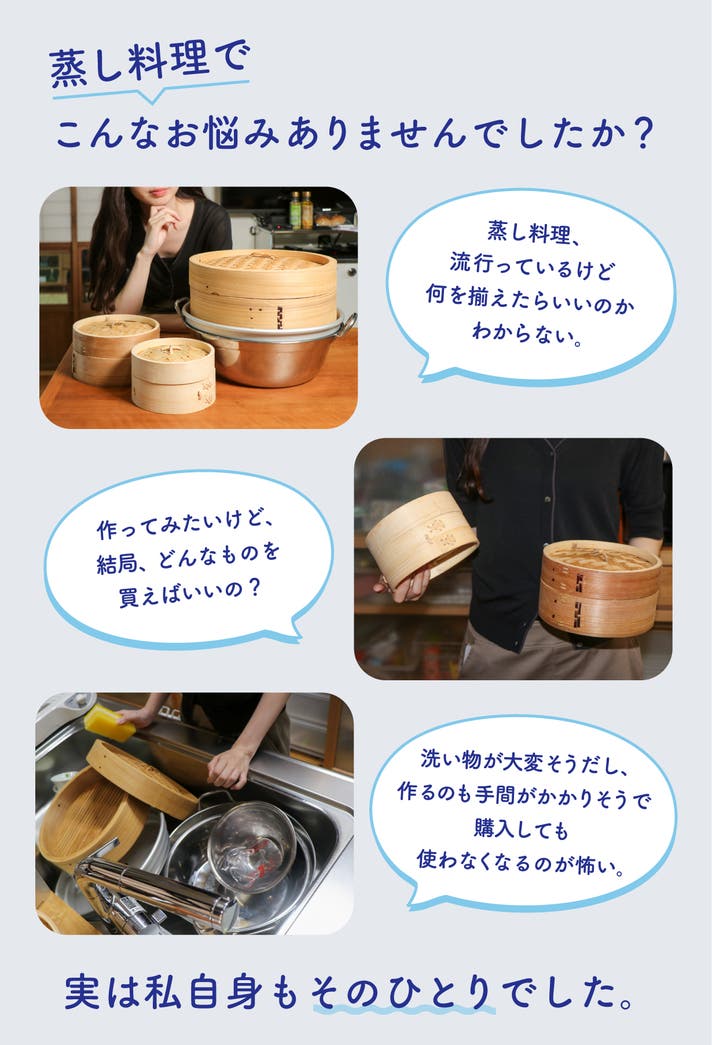 蒸し料理で
こんなお悩みありませんでしたか？

蒸し料理、流行っているけど何を揃えたらいいのかわからない。

作ってみたいけど、結局、どんなものを買えばいいの？

洗い物が大変そうだし、作るのも手間がかかりそうで購入しても使わなくなるのが怖い。

実は私自身もそのひとりでした。