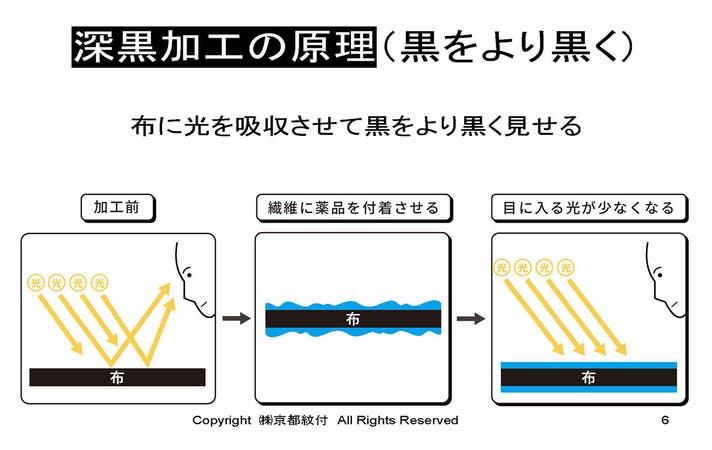 深黒加工の原理（黒をより黒く）

布に光を吸収させて黒をより黒く見せる

加工前

光 光 光 光

布

繊維に薬品を付着させる

布

目に入る光が少なくなる

光 光 光 光

布

Copyright ㈱京都紋付 All Rights Reserved

6