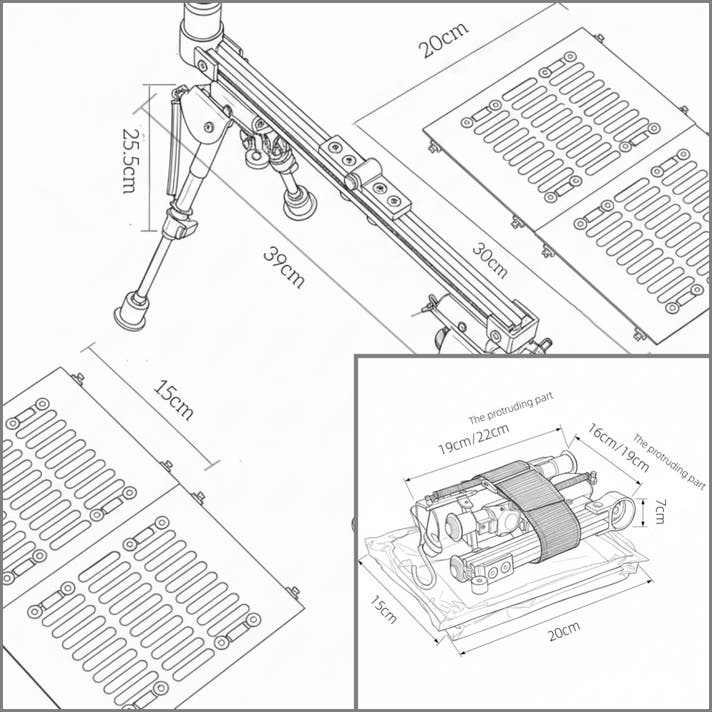 20cm

25.5cm

39cm

30cm

15cm

The protruding part

19cm/22cm

16cm/19cm

The protruding part

7cm

15cm

20cm