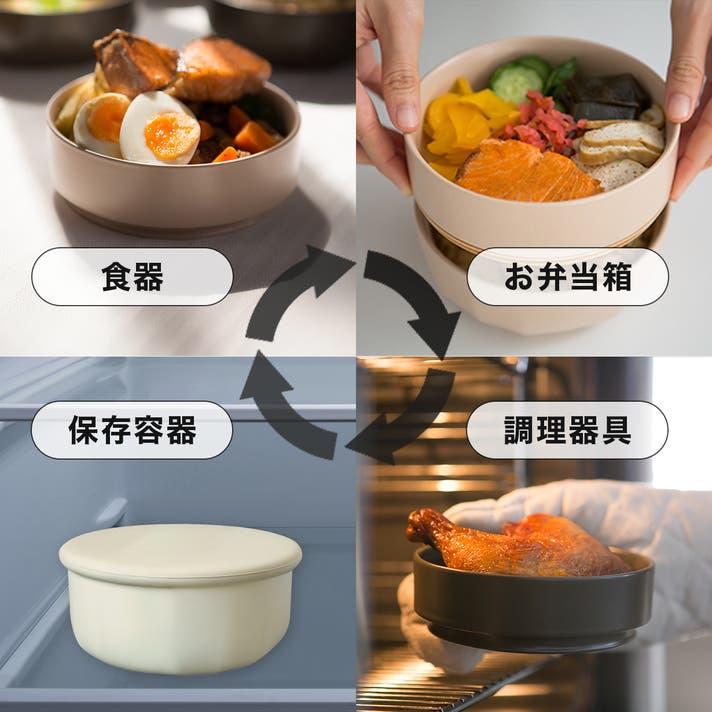 食器

お弁当箱

保存容器

調理器具