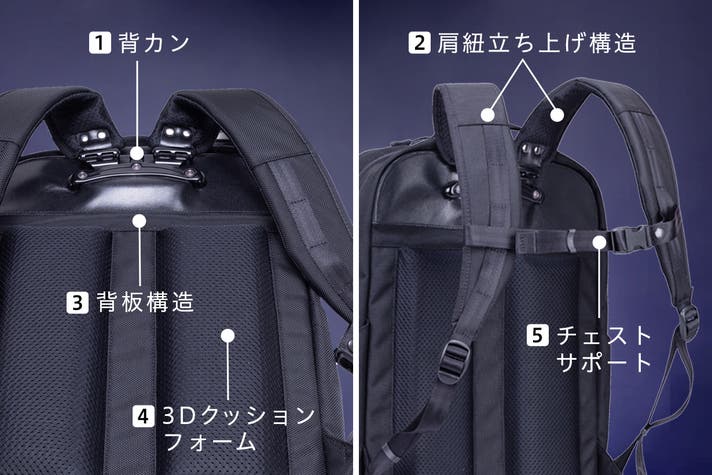 1 背カン

3 背板構造

4 3Dクッションフォーム

2 肩紐立ち上げ構造

5 チェストサポート