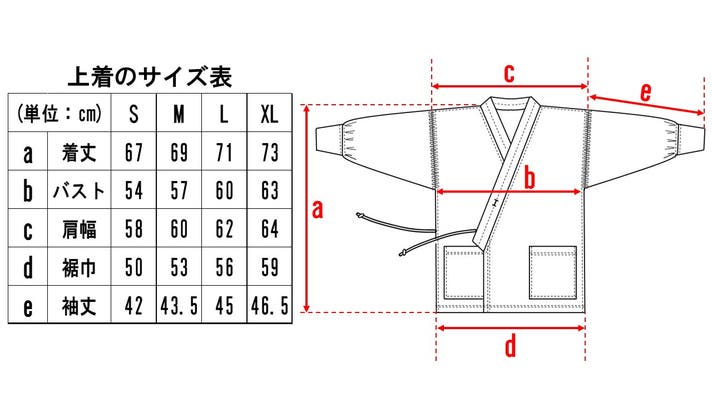 上着のサイズ表

| (単位：cm) | | S | M | L | XL |
|---|---|---|---|---|---|
| a | 着丈 | 67 | 69 | 71 | 73 |
| b | バスト | 54 | 57 | 60 | 63 |
| c | 肩幅 | 58 | 60 | 62 | 64 |
| d | 裾巾 | 50 | 53 | 56 | 59 |
| e | 袖丈 | 42 | 43.5 | 45 | 46.5 |

c
e
b
a
d