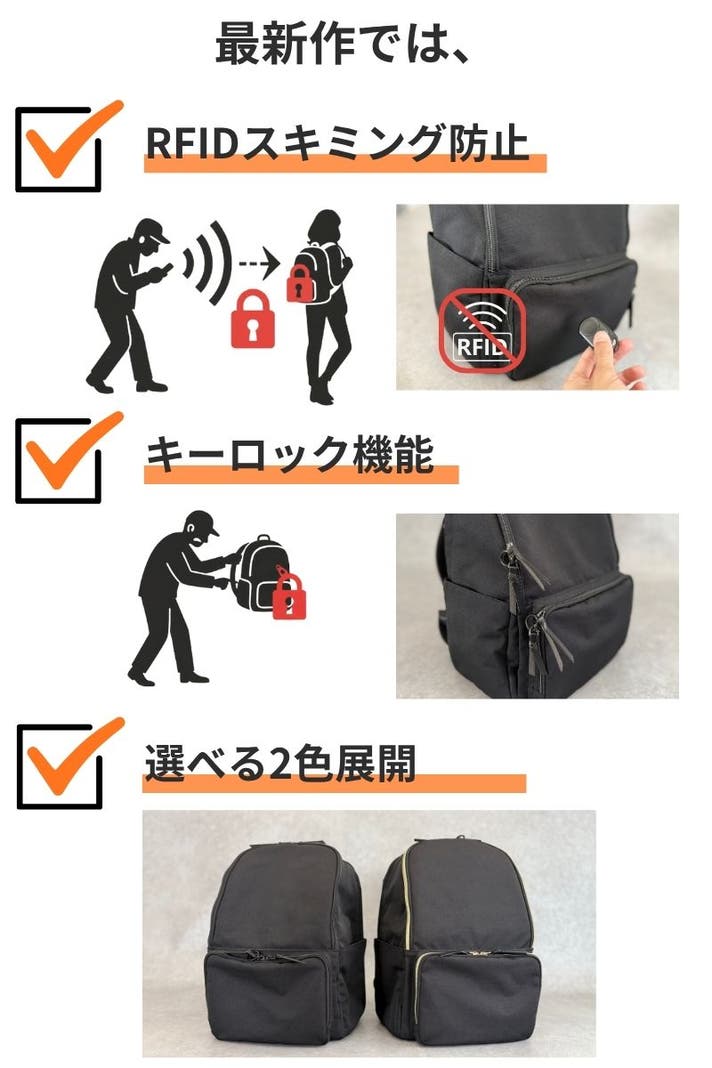 最新作では、

RFIDスキミング防止

RFID

キーロック機能

選べる2色展開