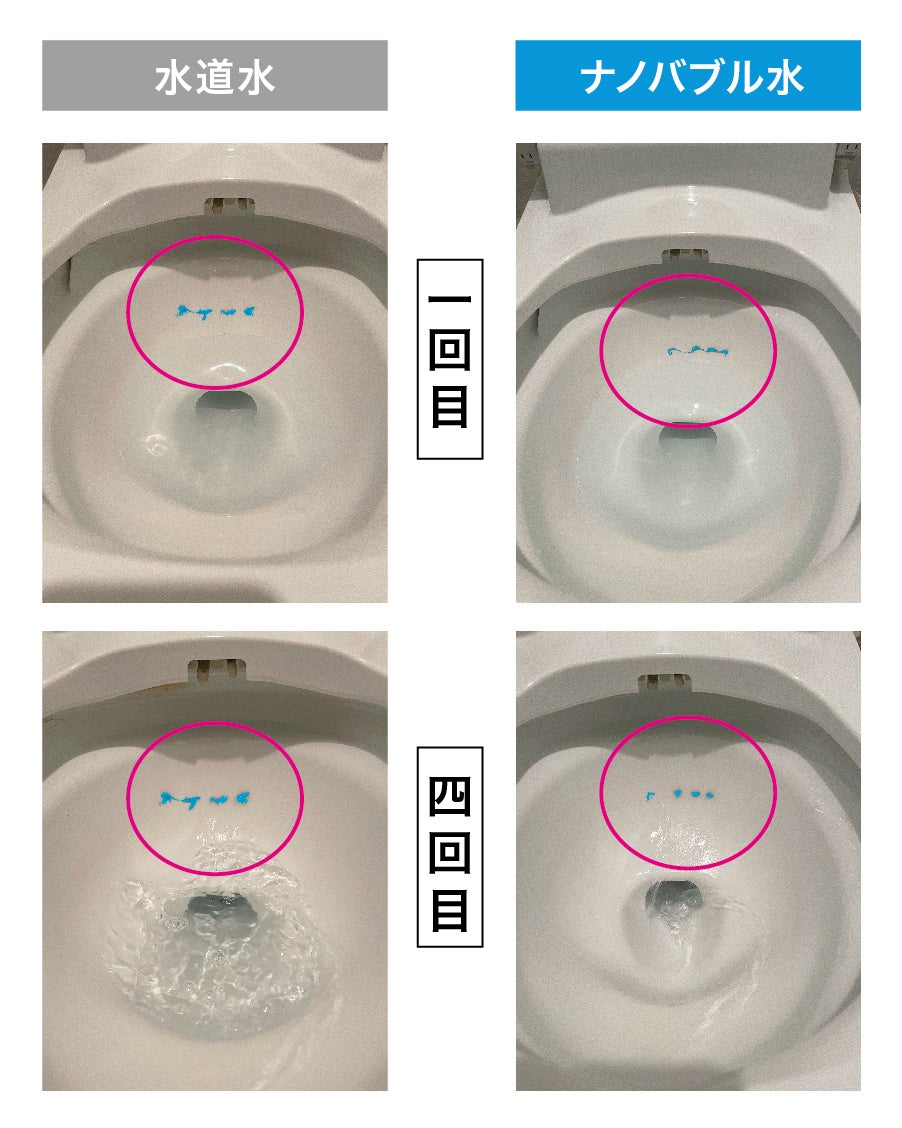 水道水

ナノバブル水

一回目

四回目