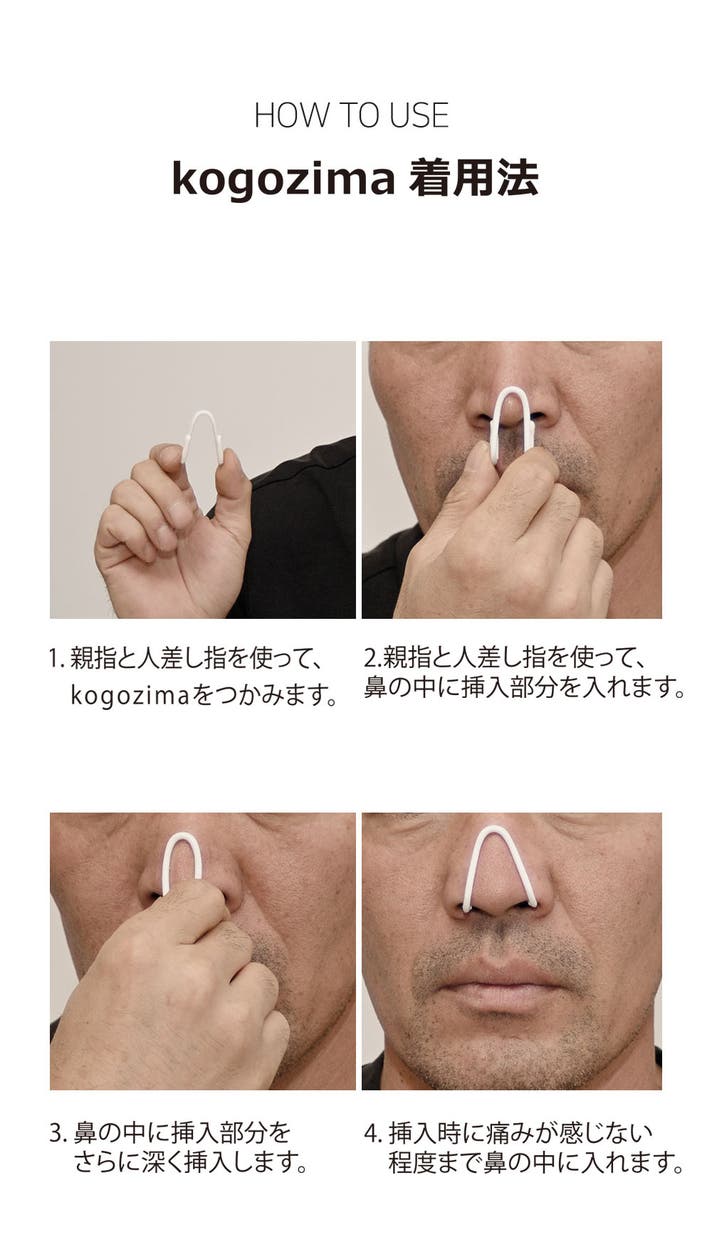 HOW TO USE

kogozima 着用法

1. 親指と人差し指を使って、kogozimaをつかみます。

2.親指と人差し指を使って、鼻の中に挿入部分を入れます。

3. 鼻の中に挿入部分をさらに深く挿入します。

4. 挿入時に痛みが感じない程度まで鼻の中に入れます。