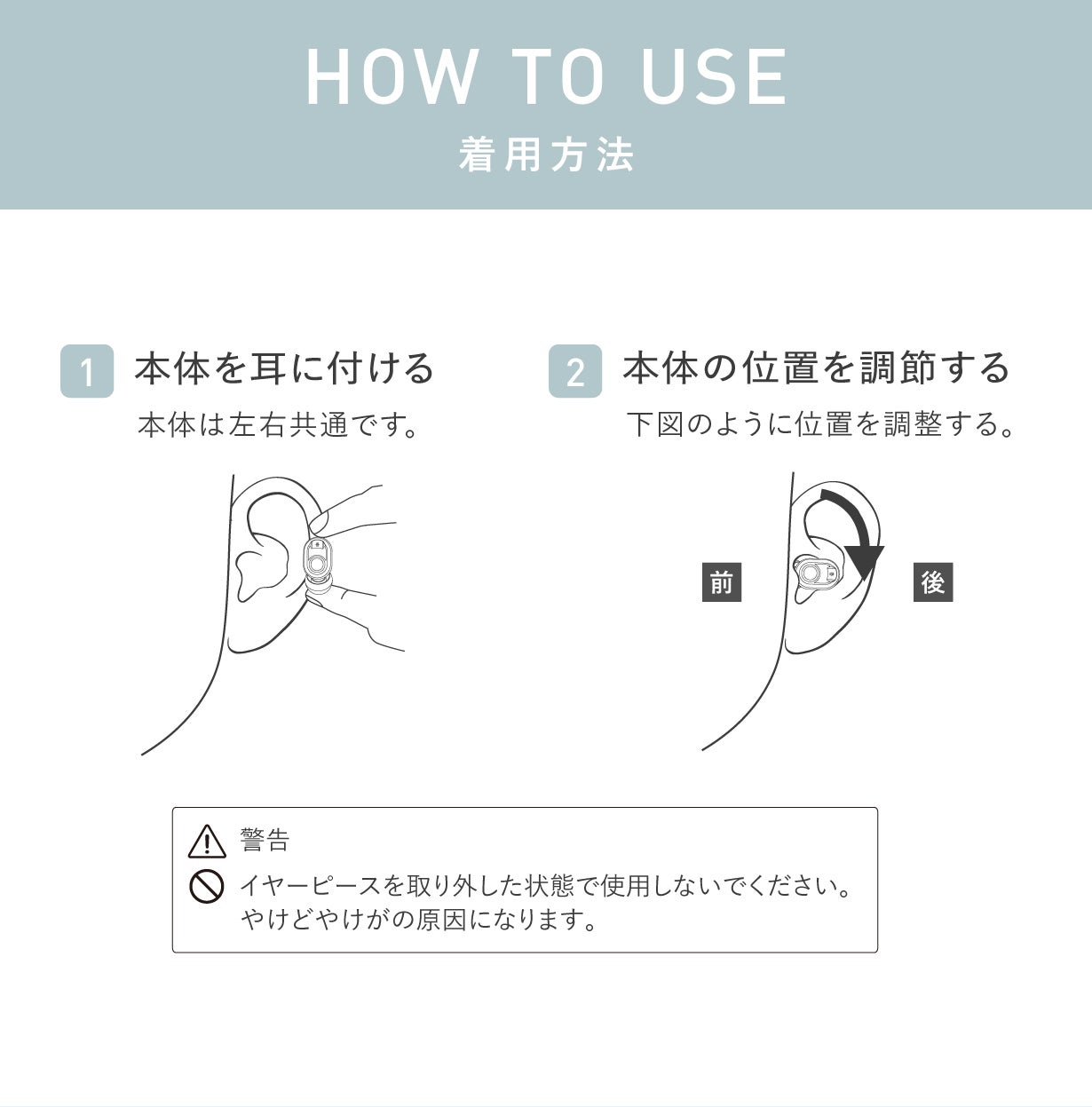 HOW TO USE
着用方法

1 本体を耳に付ける
本体は左右共通です。

2 本体の位置を調節する
下図のように位置を調整する。

前

後

警告
イヤーピースを取り外した状態で使用しないでください。やけどやけがの原因になります。