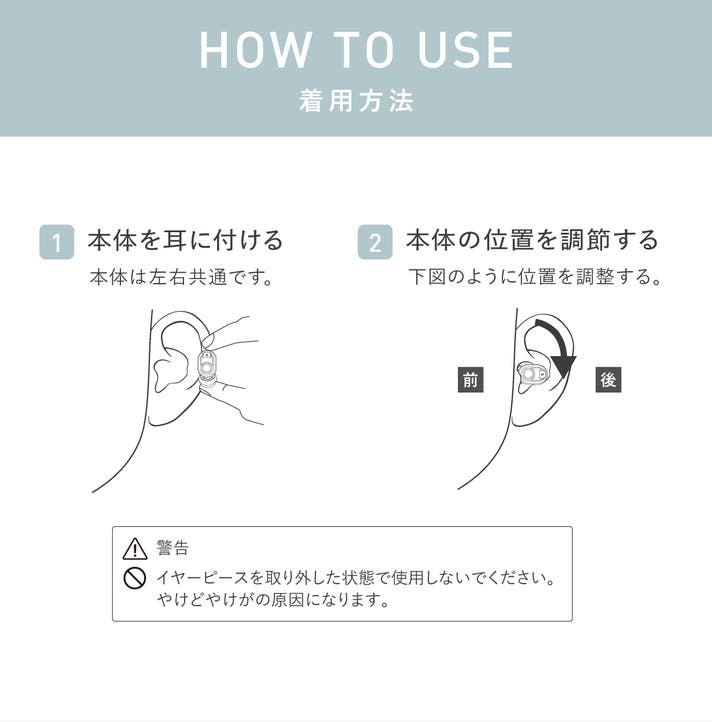 HOW TO USE
着用方法

1 本体を耳に付ける
本体は左右共通です。

2 本体の位置を調節する
下図のように位置を調整する。

前

後

警告
イヤーピースを取り外した状態で使用しないでください。やけどやけがの原因になります。