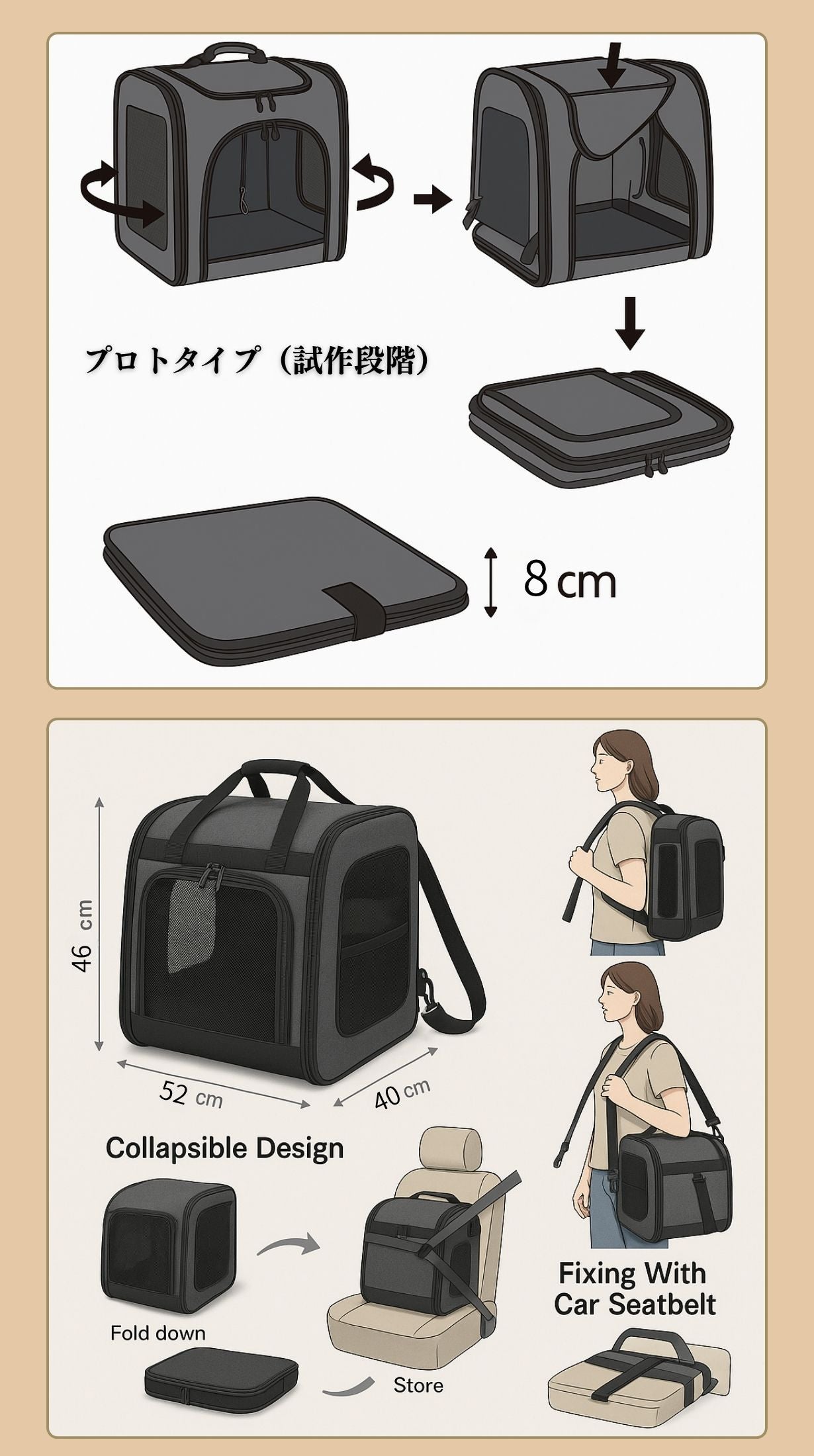 プロトタイプ（試作段階）

8 cm

46 cm

52 cm

40 cm

Collapsible Design

Fold down

Store

Fixing With Car Seatbelt