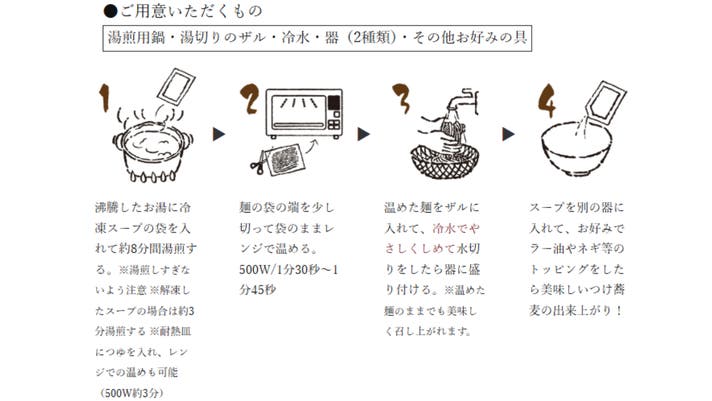 ●ご用意いただくもの

湯煎用鍋・湯切りのザル・冷水・器（2種類）・その他お好みの具

1

沸騰したお湯に冷凍スープの袋を入れて約8分間湯煎する。※湯煎しすぎないよう注意 ※解凍したスープの場合は約3分湯煎する ※耐熱皿につゆを入れ、レンジでの温めも可能（500W約3分）

2

麺の袋の端を少し切って袋のままレンジで温める。500W/1分30秒～1分45秒

3

温めた麺をザルに入れて、冷水でやさしくしめて水切りをしたら器に盛り付ける。※温めた麺のままでも美味しく召し上がれます。

4

スープを別の器に入れて、お好みでラー油やネギ等のトッピングをしたら美味しいつけ蕎麦の出来上がり！