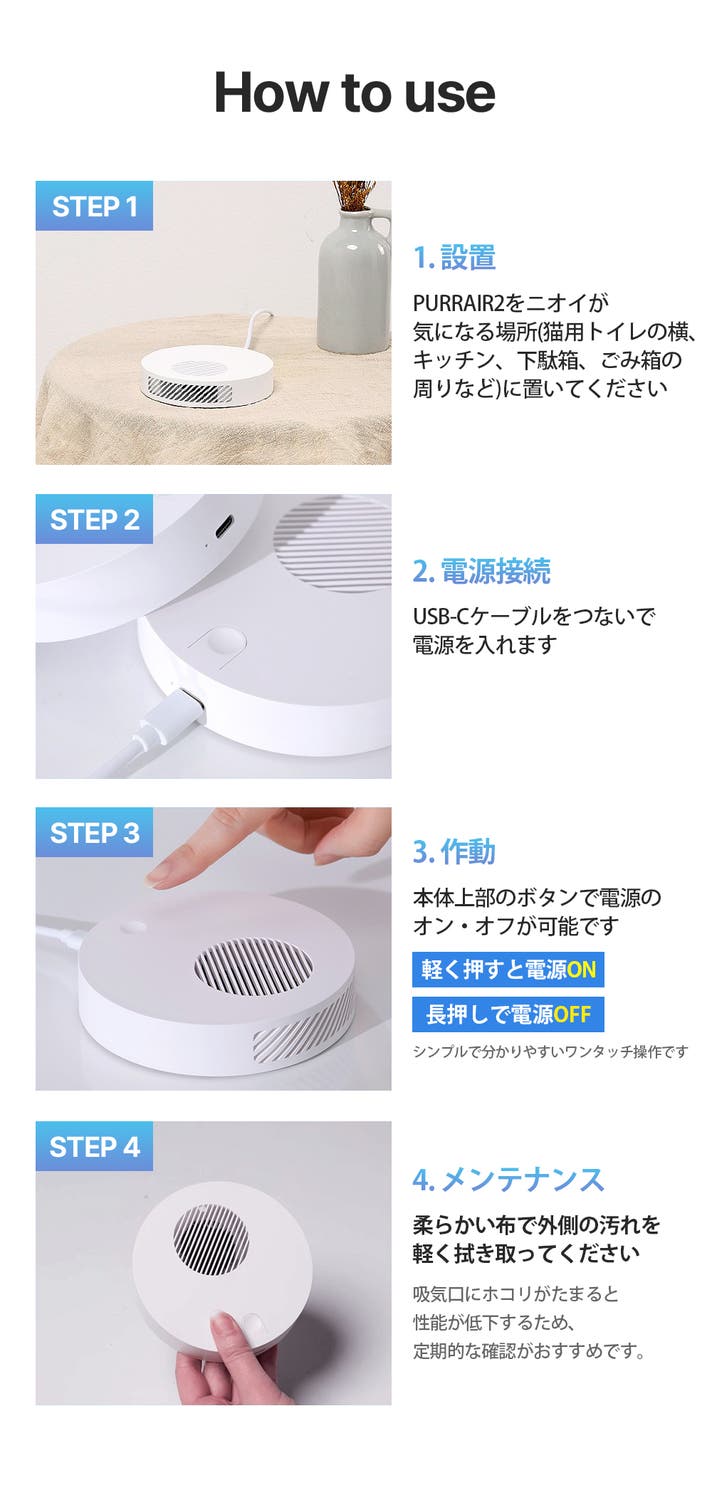 How to use

STEP 1

1. 設置

PURRAIR2をニオイが気になる場所(猫用トイレの横、キッチン、下駄箱、ごみ箱の周りなど)に置いてください

STEP 2

2. 電源接続

USB-Cケーブルをつないで電源を入れます

STEP 3

3. 作動

本体上部のボタンで電源のオン・オフが可能です

軽く押すと電源ON

長押しで電源OFF

シンプルで分かりやすいワンタッチ操作です

STEP 4

4. メンテナンス

柔らかい布で外側の汚れを軽く拭き取ってください

吸気口にホコリがたまると性能が低下するため、定期的な確認がおすすめです。