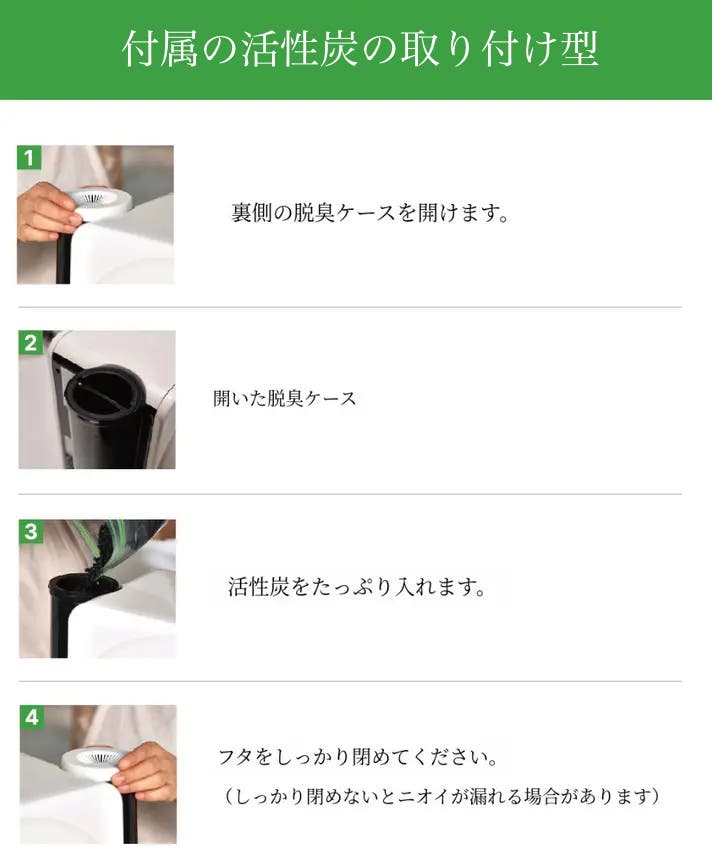 付属の活性炭の取り付け型

1

裏側の脱臭ケースを開けます。

2

開いた脱臭ケース

3

活性炭をたっぷり入れます。

4

フタをしっかり閉めてください。
（しっかり閉めないとニオイが漏れる場合があります）