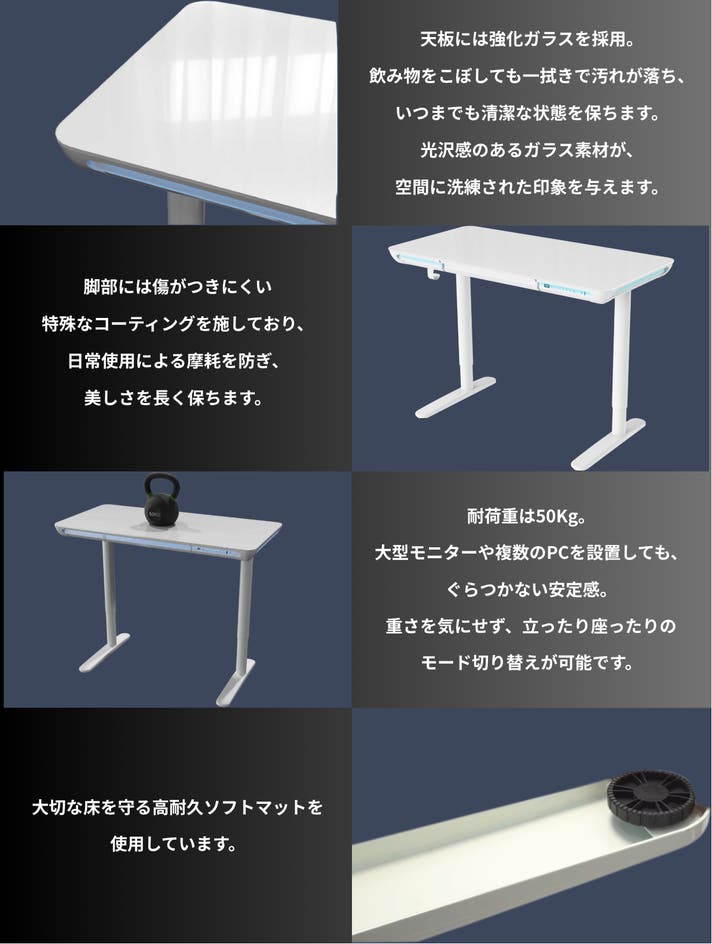 天板には強化ガラスを採用。
飲み物をこぼしても一拭きで汚れが落ち、
いつまでも清潔な状態を保ちます。
光沢感のあるガラス素材が、
空間に洗練された印象を与えます。

脚部には傷がつきにくい
特殊なコーティングを施しており、
日常使用による摩耗を防ぎ、
美しさを長く保ちます。

耐荷重は50Kg。
大型モニターや複数のPCを設置しても、
ぐらつかない安定感。
重さを気にせず、立ったり座ったりの
モード切り替えが可能です。

大切な床を守る高耐久ソフトマットを
使用しています。