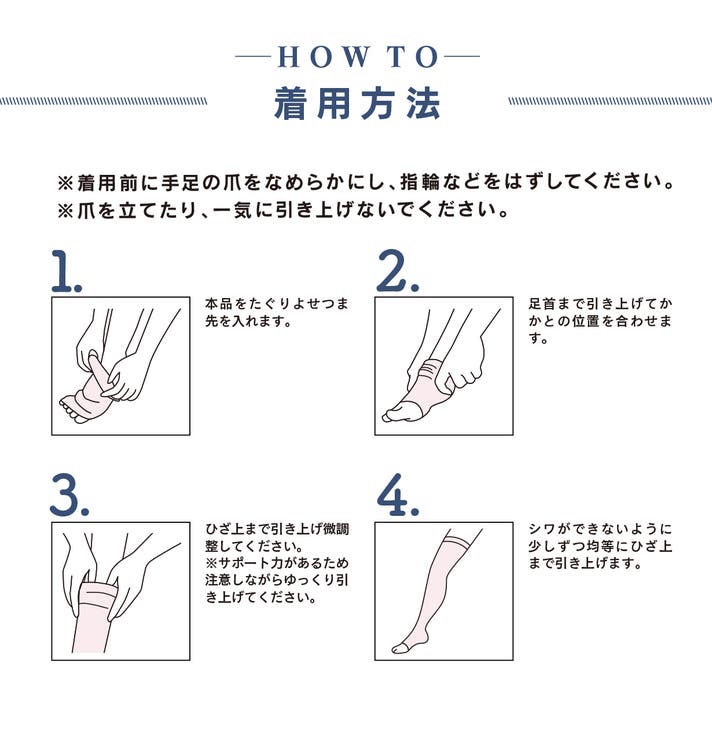 —HOW TO—
着用方法

※着用前に手足の爪をなめらかにし、指輪などをはずしてください。
※爪を立てたり、一気に引き上げないでください。

1.
本品をたぐりよせつま先を入れます。

2.
足首まで引き上げてかかとの位置を合わせます。

3.
ひざ上まで引き上げ微調整してください。
※サポート力があるため注意しながらゆっくり引き上げてください。

4.
シワができないように少しずつ均等にひざ上まで引き上げます。