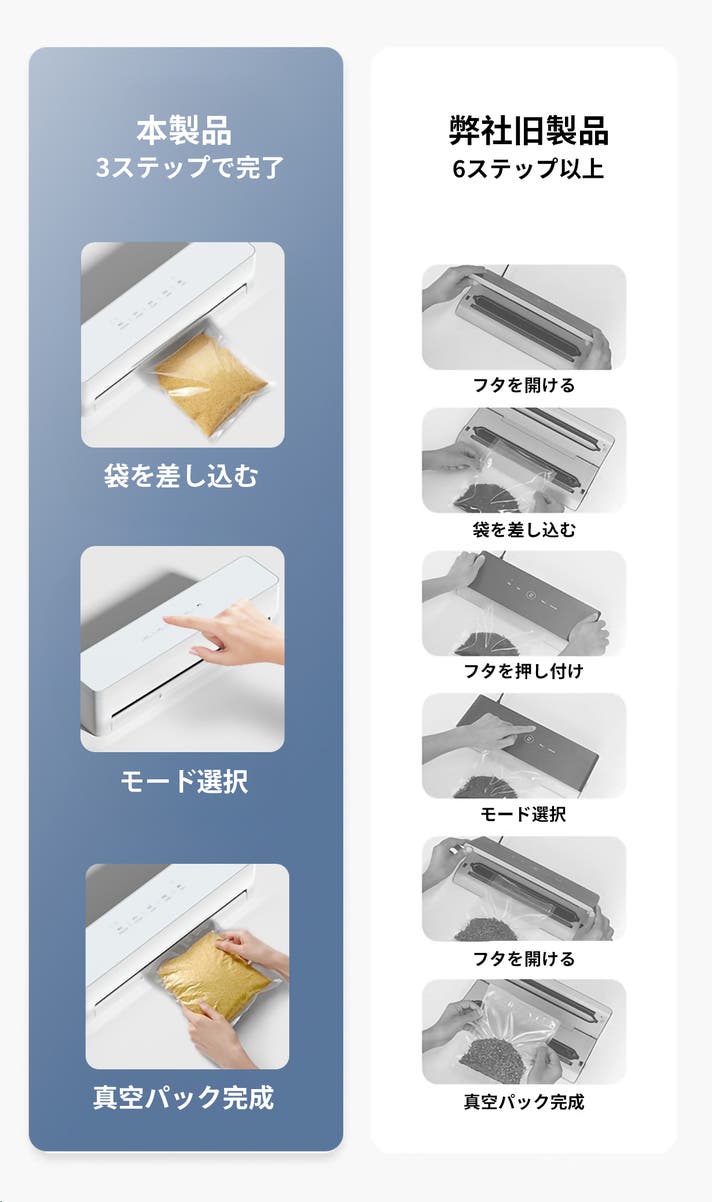 本製品
3ステップで完了

袋を差し込む

モード選択

真空パック完成

弊社旧製品
6ステップ以上

フタを開ける

袋を差し込む

フタを押し付け

モード選択

フタを開ける

真空パック完成