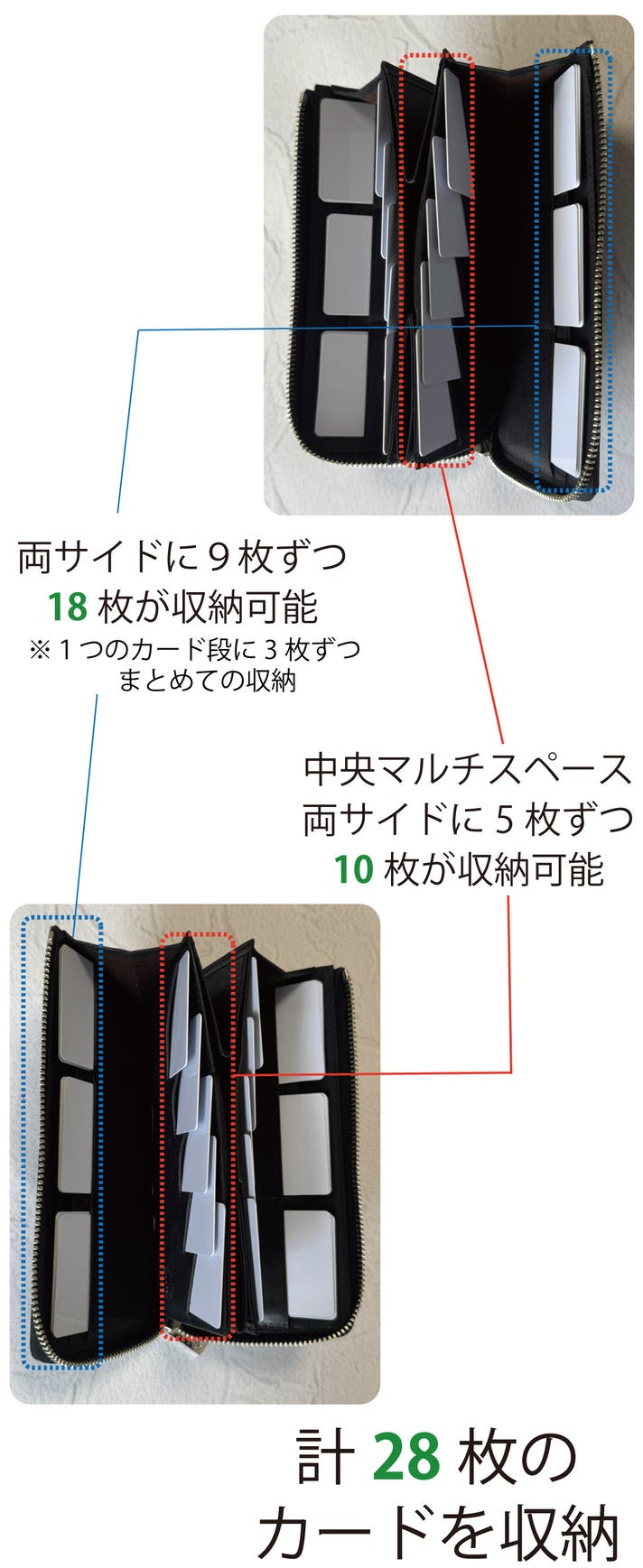 両サイドに９枚ずつ
18 枚が収納可能
※１つのカード段に３枚ずつ
まとめての収納

中央マルチスペース
両サイドに５枚ずつ
10 枚が収納可能

計 28 枚の
カードを収納