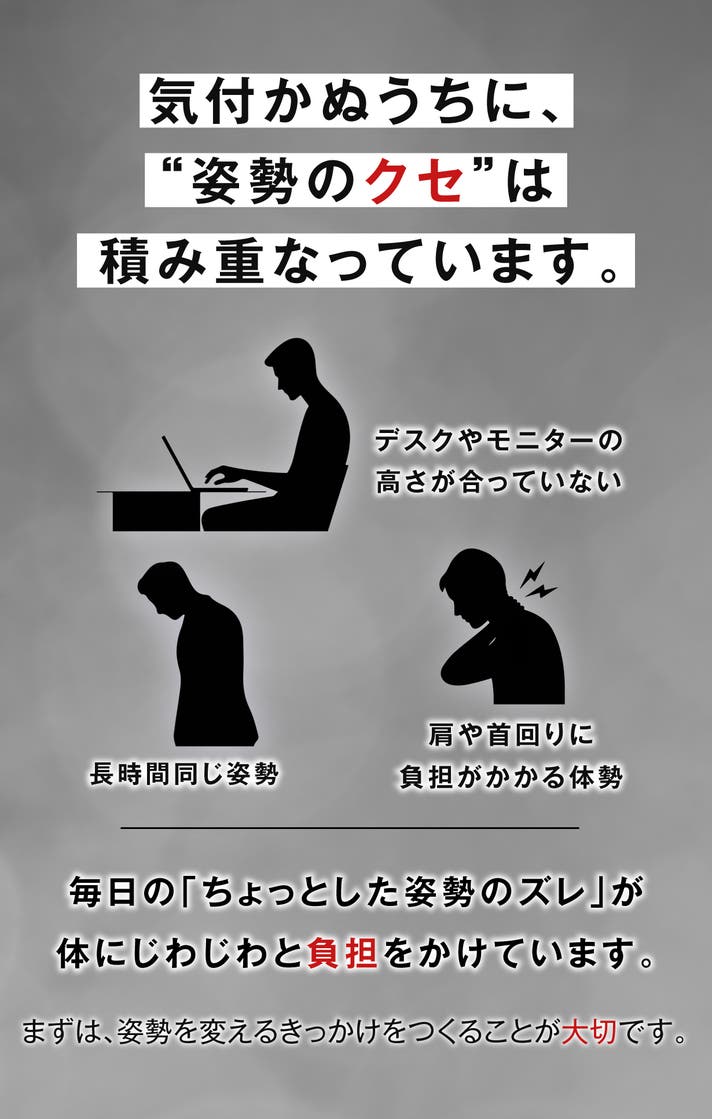 気付かぬうちに、
“姿勢のクセ”は
積み重なっています。

デスクやモニターの
高さが合っていない

長時間同じ姿勢

肩や首回りに
負担がかかる体勢

毎日の「ちょっとした姿勢のズレ」が
体にじわじわと負担をかけています。

まずは、姿勢を変えるきっかけをつくることが大切です。